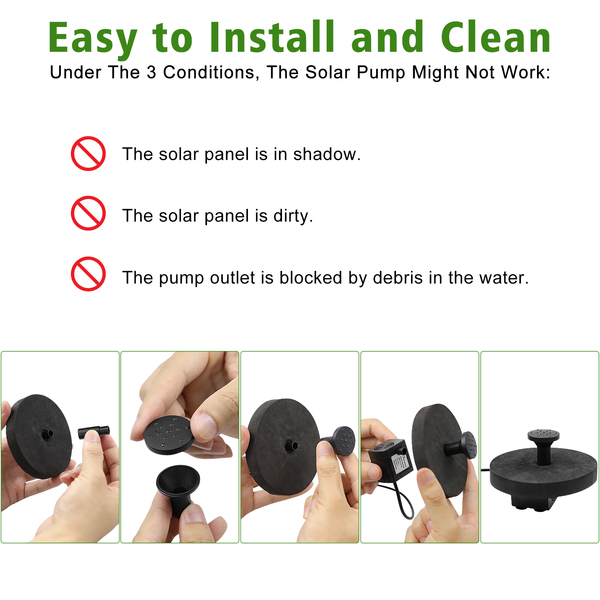 Easy to Install and Clean
Under The 3 Conditions, The Solar Pump Might Not Work:

The solar panel is in shadow.

The solar panel is dirty.

The pump outlet is blocked by debris in the water.