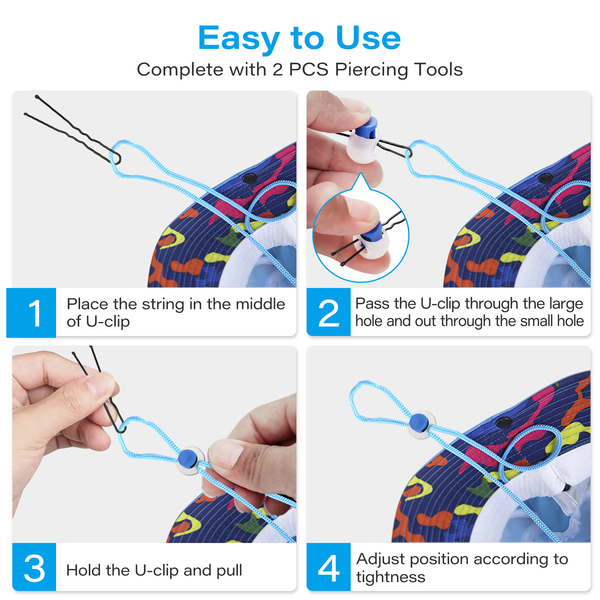 Easy to Use

Complete with 2 PCS Piercing Tools

1 Place the string in the middle of U-clip

2 Pass the U-clip through the large hole and out through the small hole

3 Hold the U-clip and pull

4 Adjust position according to tightness