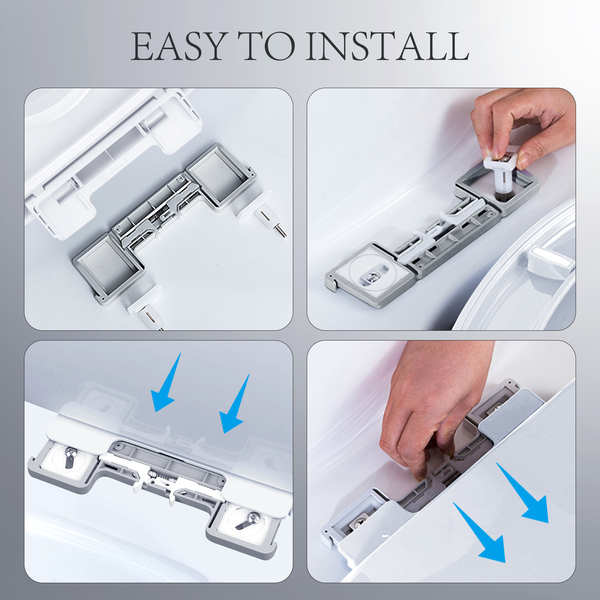 EASY TO INSTALL