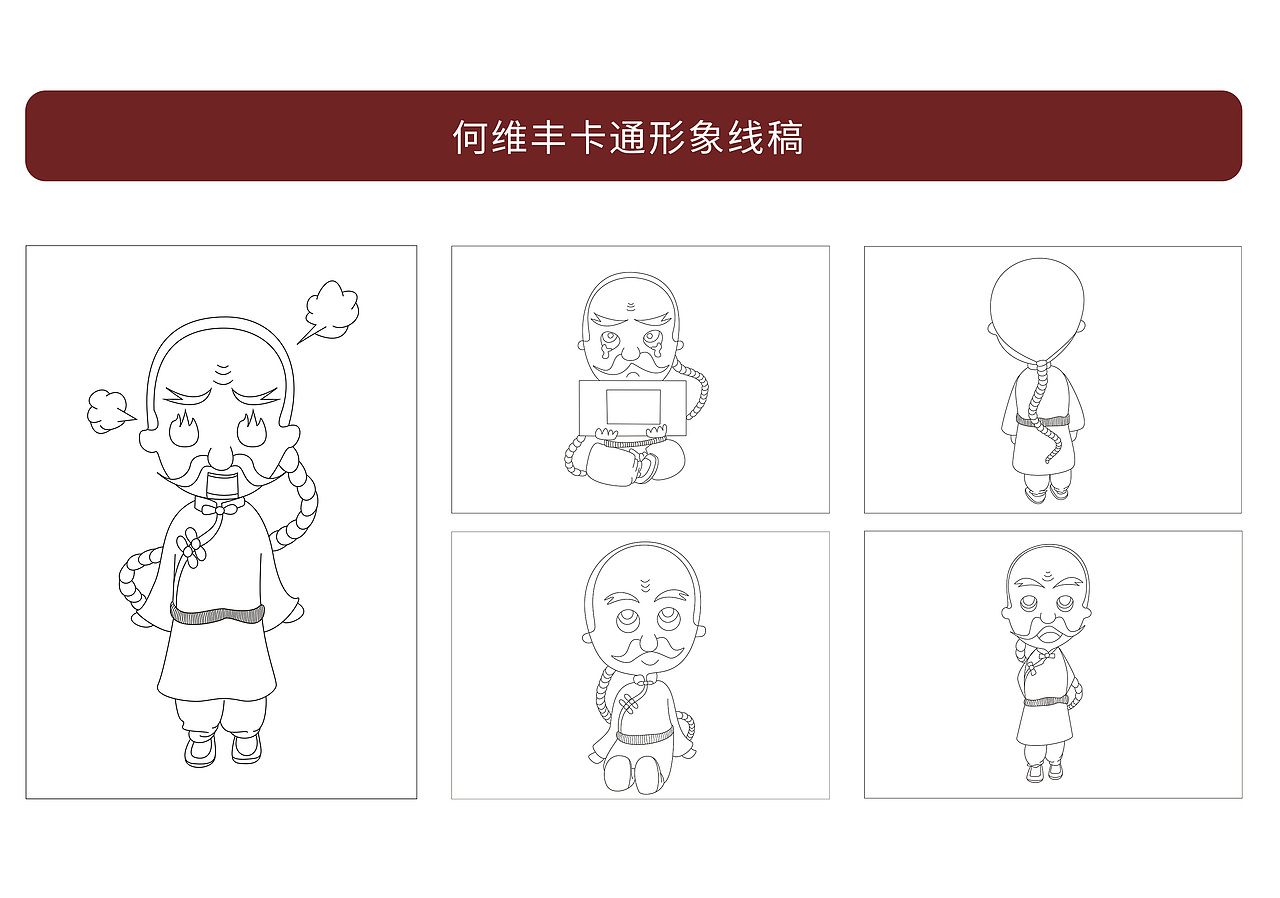 何维丰卡通形象线稿