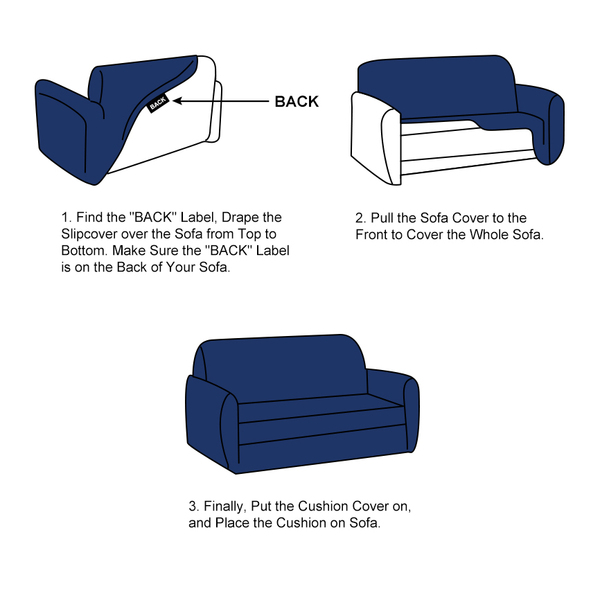 BACK

BACK

1. Find the "BACK" Label, Drape the Slipcover over the Sofa from Top to Bottom. Make Sure the "BACK" Label is on the Back of Your Sofa.

2. Pull the Sofa Cover to the Front to Cover the Whole Sofa.

3. Finally, Put the Cushion Cover on, and Place the Cushion on Sofa.