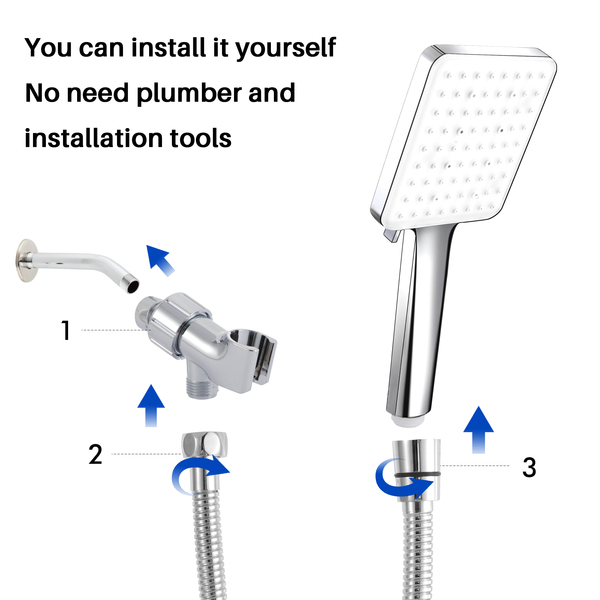 You can install it yourself
No need plumber and
installation tools

1

2

3