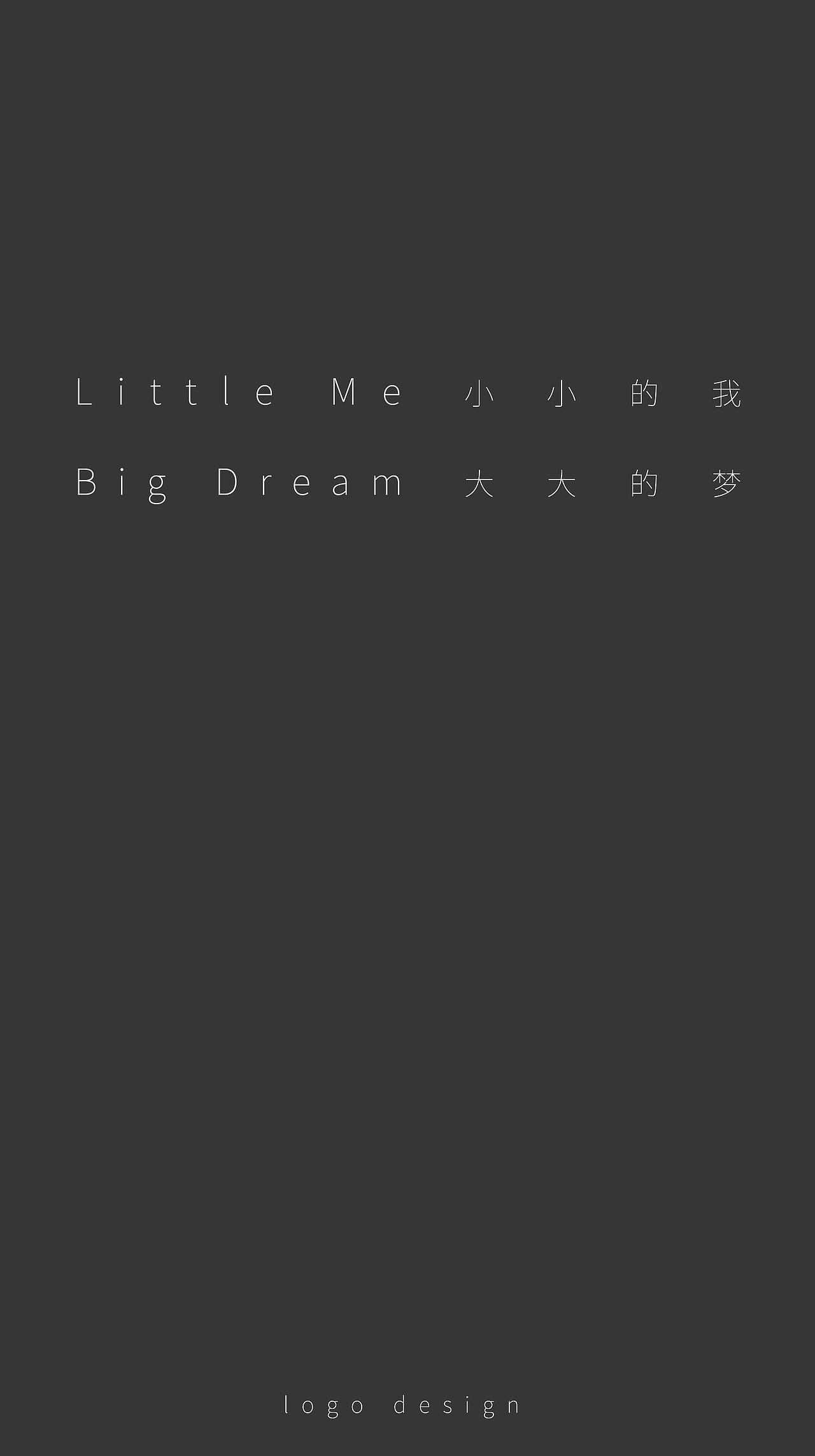 Little Me 小小的我

Big Dream 大大的梦

logo design