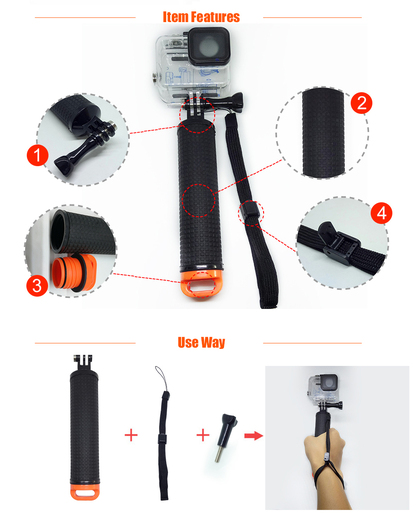 Item Features

1

2

3

4

Use Way

+

+