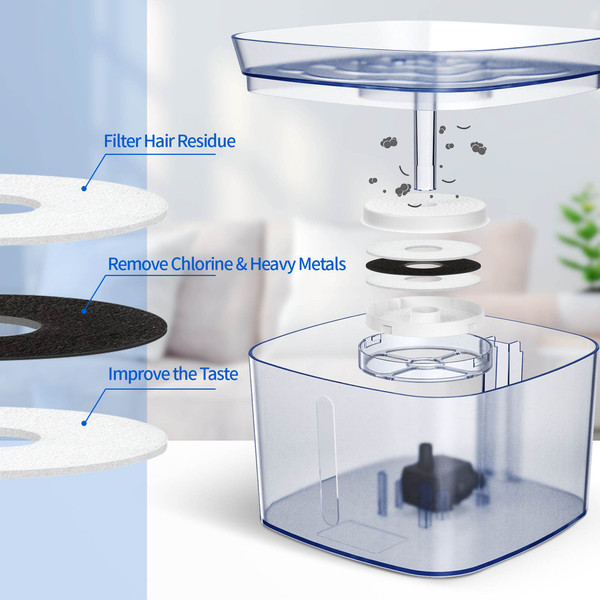 Filter Hair Residue

Remove Chlorine & Heavy Metals

Improve the Taste