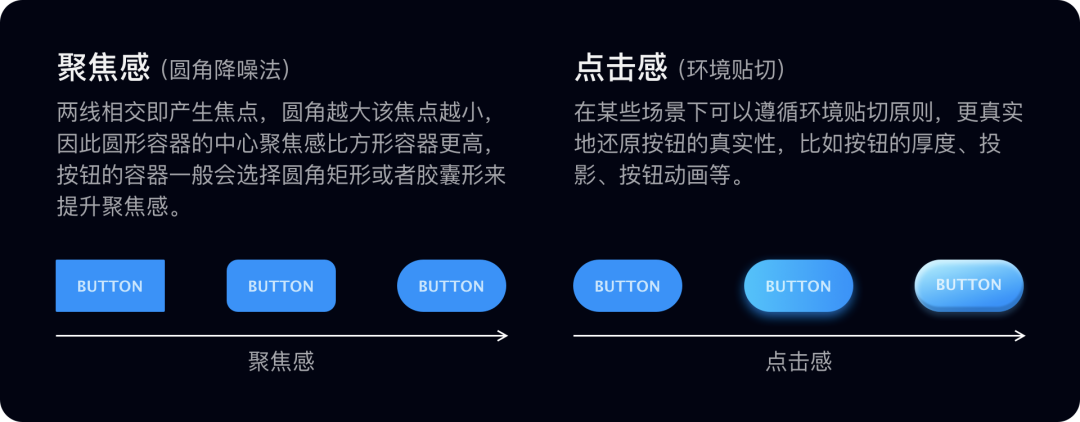 聚焦感（圆角降噪法）

两线相交即产生焦点，圆角越大该焦点越小，因此圆形容器的中心聚焦感比方形容器更高，按钮的容器一般会选择圆角矩形或者胶囊形来提升聚焦感。

BUTTON BUTTON BUTTON

聚焦感

点击感（环境贴切）

在某些场景下可以遵循环境贴切原则，更真实地还原按钮的真实性，比如按钮的厚度、投影、按钮动画等。

BUTTON BUTTON BUTTON

点击感