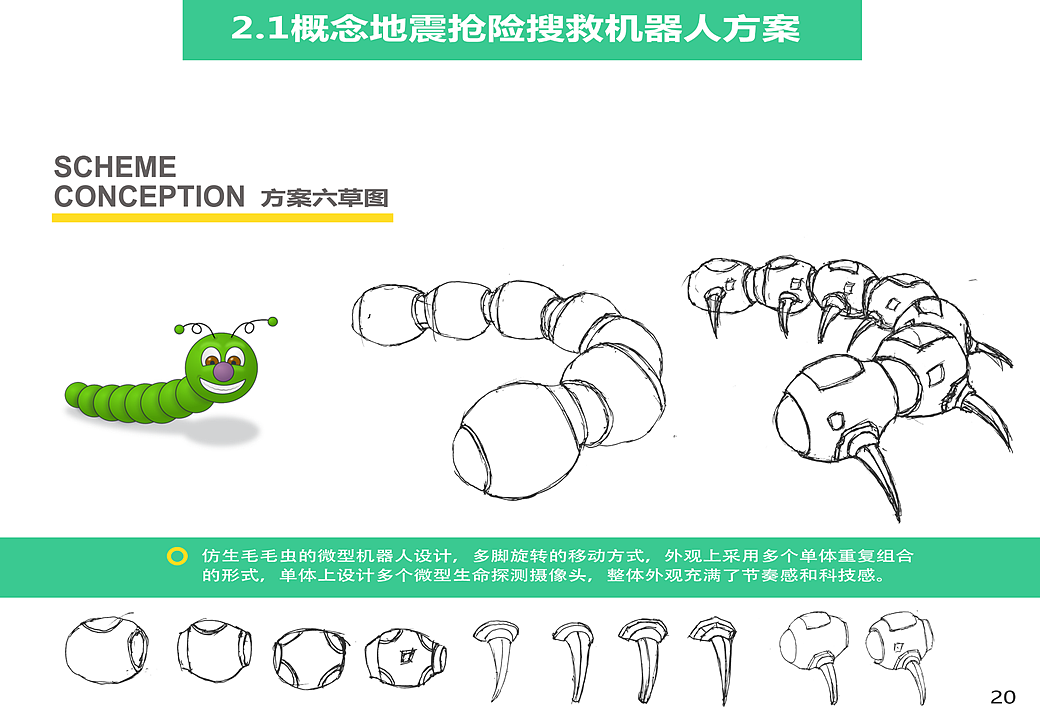 2.1概念地震抢险搜救机器人方案

SCHEME
CONCEPTION 方案六草图

仿生毛毛虫的微型机器人设计，多脚旋转的移动方式，外观上采用多个单体重复组合的形式，单体上设计多个微型生命探测摄像头，整体外观充满了节奏感和科技感。

20