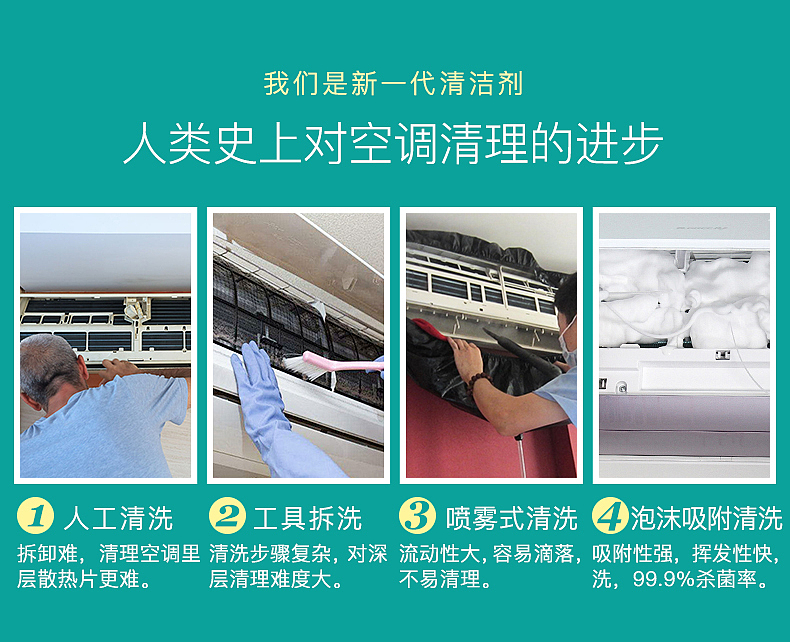 我们是新一代清洁剂

人类史上对空调清理的进步

1 人工清洗
拆卸难，清理空调里层散热片更难。

2 工具拆洗
清洗步骤复杂，对深层清理难度大。

3 喷雾式清洗
流动性大，容易滴落，不易清理。

4 泡沫吸附清洗
吸附性强，挥发性快，洗，99.9%杀菌率。