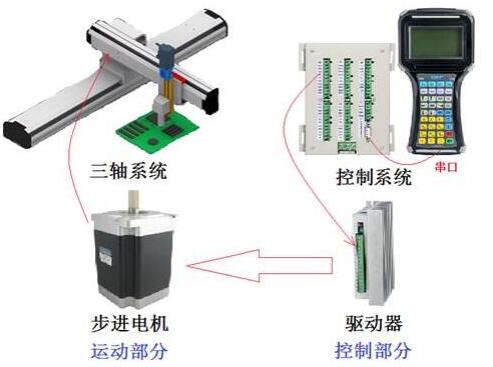 三轴系统

控制系统

串口

步进电机
运动部分

驱动器
控制部分