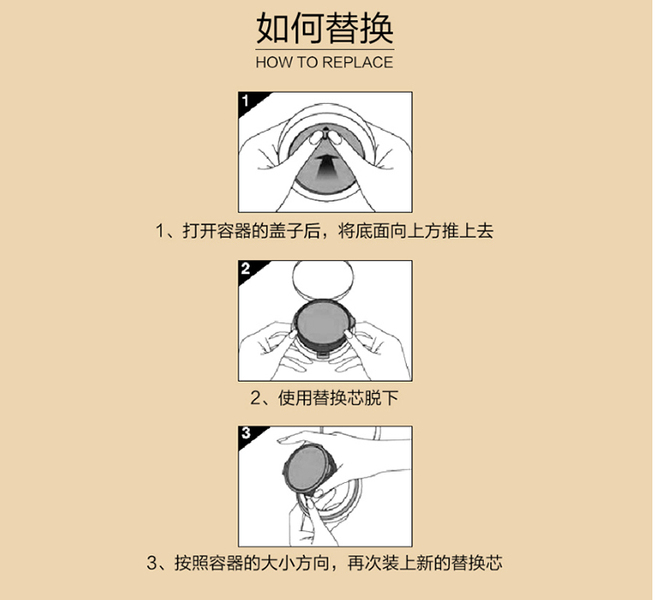 如何替换
HOW TO REPLACE

1

1、打开容器的盖子后，将底面向上方推上去

2

2、使用替换芯脱下

3

3、按照容器的大小方向，再次装上新的替换芯