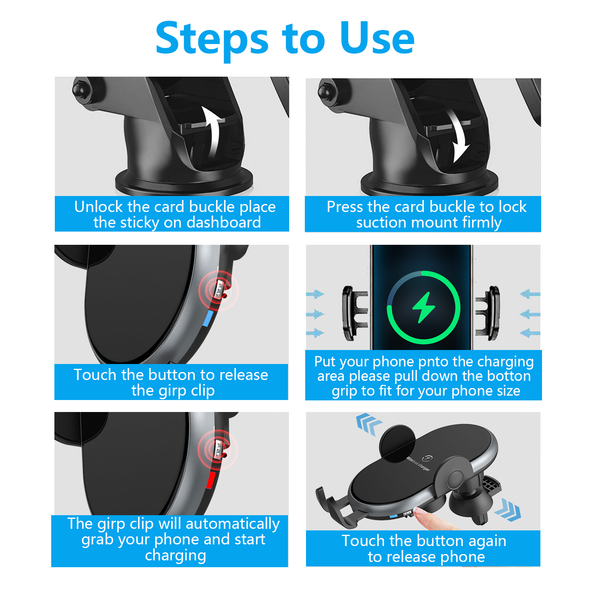 Steps to Use

Unlock the card buckle place the sticky on dashboard

Press the card buckle to lock suction mount firmly

Touch the button to release the girp clip

Put your phone pnto the charging area please pull down the botton grip to fit for your phone size

The girp clip will automatically grab your phone and start charging

wireless charger

Touch the button again to release phone