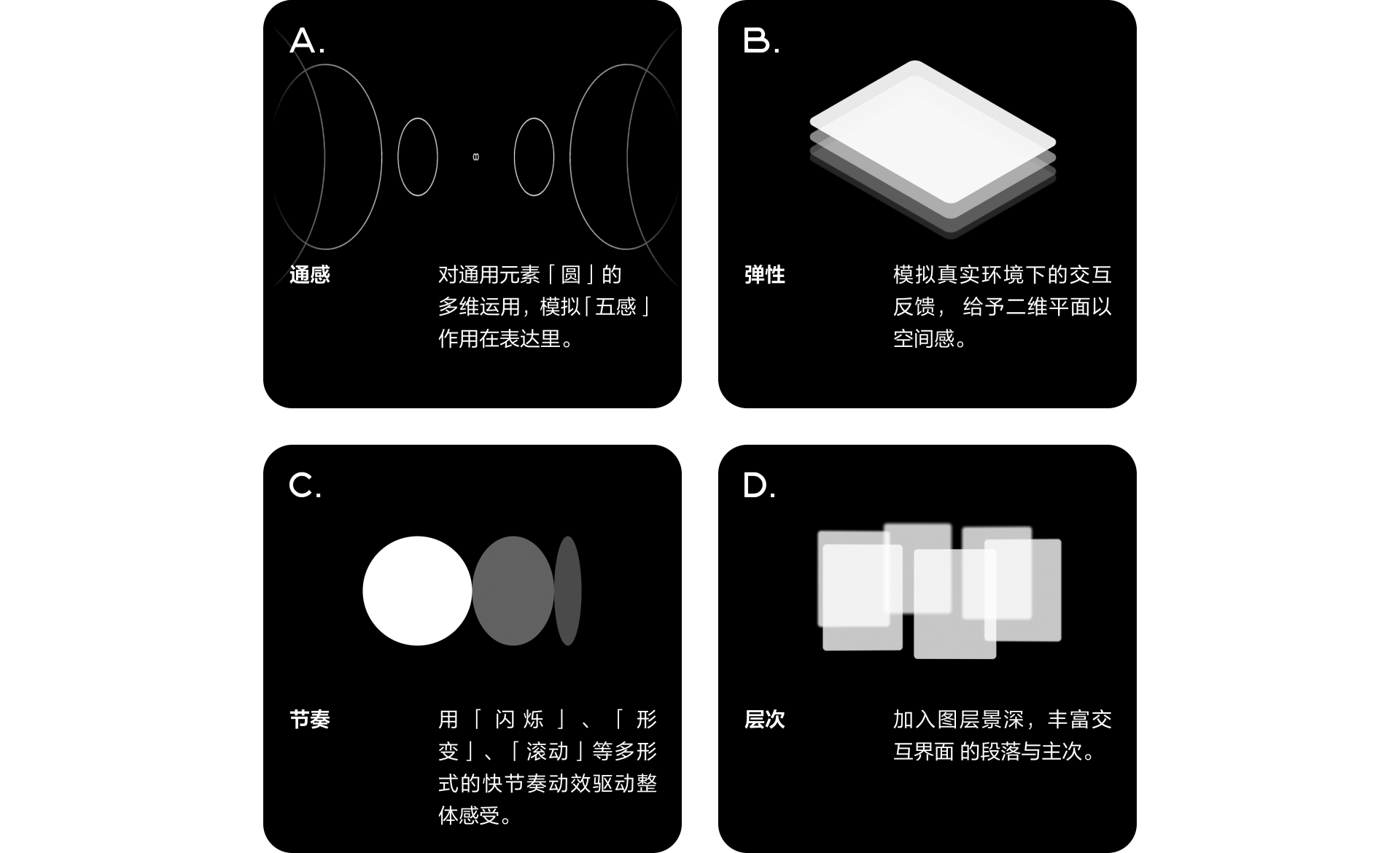 A.

通感

对通用元素「圆」的多维运用，模拟「五感」作用在表达里。

B.

弹性

模拟真实环境下的交互反馈， 给予二维平面以空间感。

C.

节奏

用「闪烁」、「形变」、「滚动」等多形式的快节奏动效驱动整体感受。

D.

层次

加入图层景深，丰富交互界面 的段落与主次。