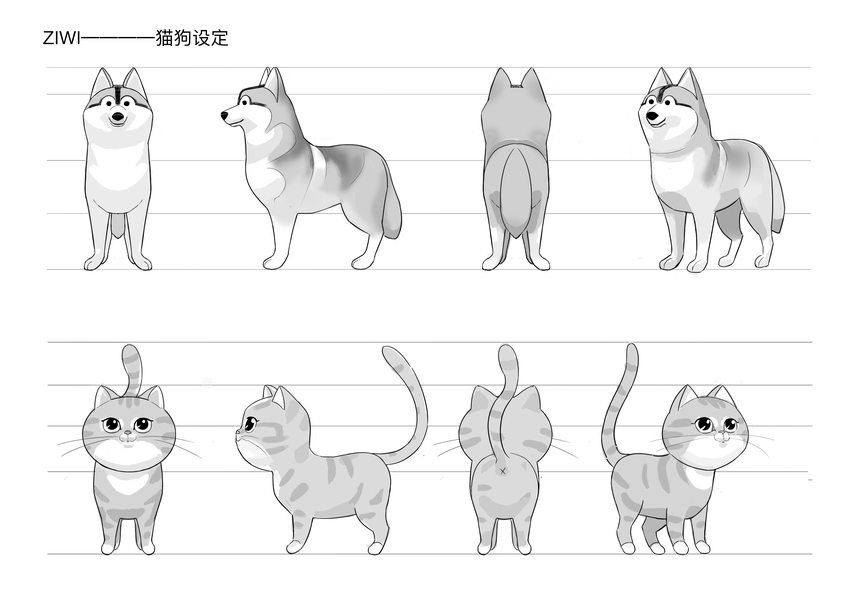 ZIWI————猫狗设定