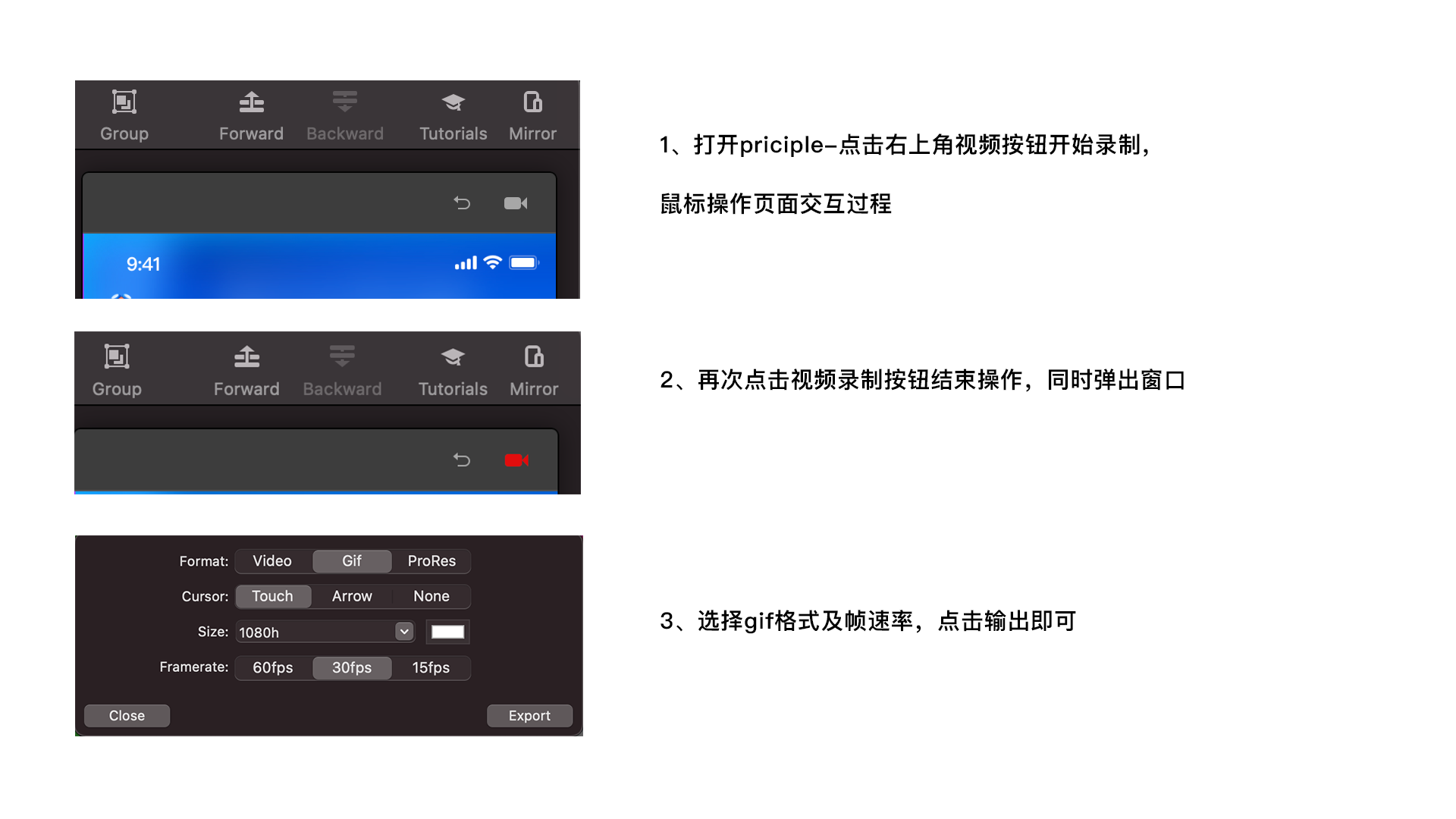 Group Forward Backward Tutorials Mirror

9:41

1、打开priciple-点击右上角视频按钮开始录制，

鼠标操作页面交互过程

Group Forward Backward Tutorials Mirror

2、再次点击视频录制按钮结束操作，同时弹出窗口

Format: Video Gif ProRes

Cursor: Touch Arrow None

Size: 1080h

Framerate: 60fps 30fps 15fps

Close

Export

3、选择gif格式及帧速率，点击输出即可