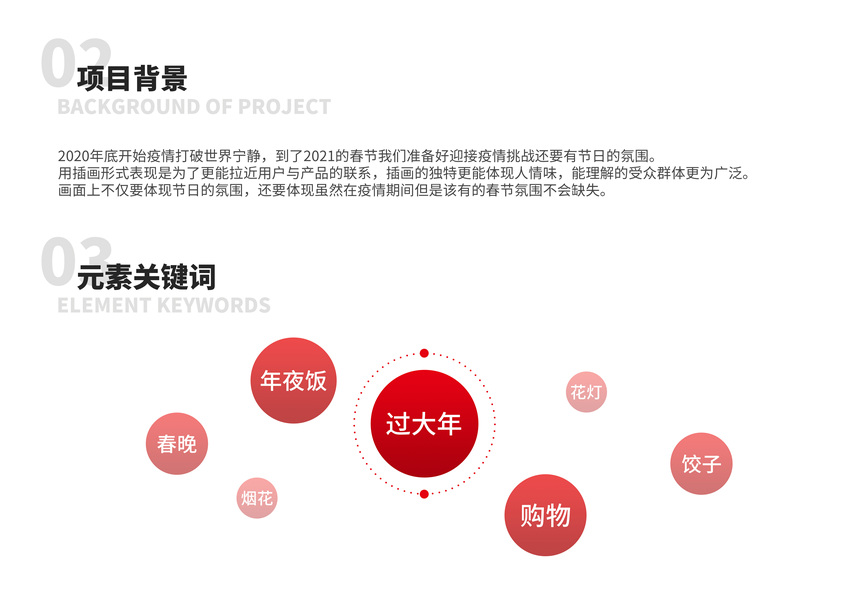 02
项目背景
BACKGROUND OF PROJECT

2020年底开始疫情打破世界宁静，到了2021的春节我们准备好迎接疫情挑战还要有节日的氛围。
用插画形式表现是为了更能拉近用户与产品的联系，插画的独特更能体现人情味，能理解的受众群体更为广泛。
画面上不仅要体现节日的氛围，还要体现虽然在疫情期间但是该有的春节氛围不会缺失。

03
元素关键词
ELEMENT KEYWORDS

年夜饭

春晚

烟花

过大年

花灯

饺子

购物