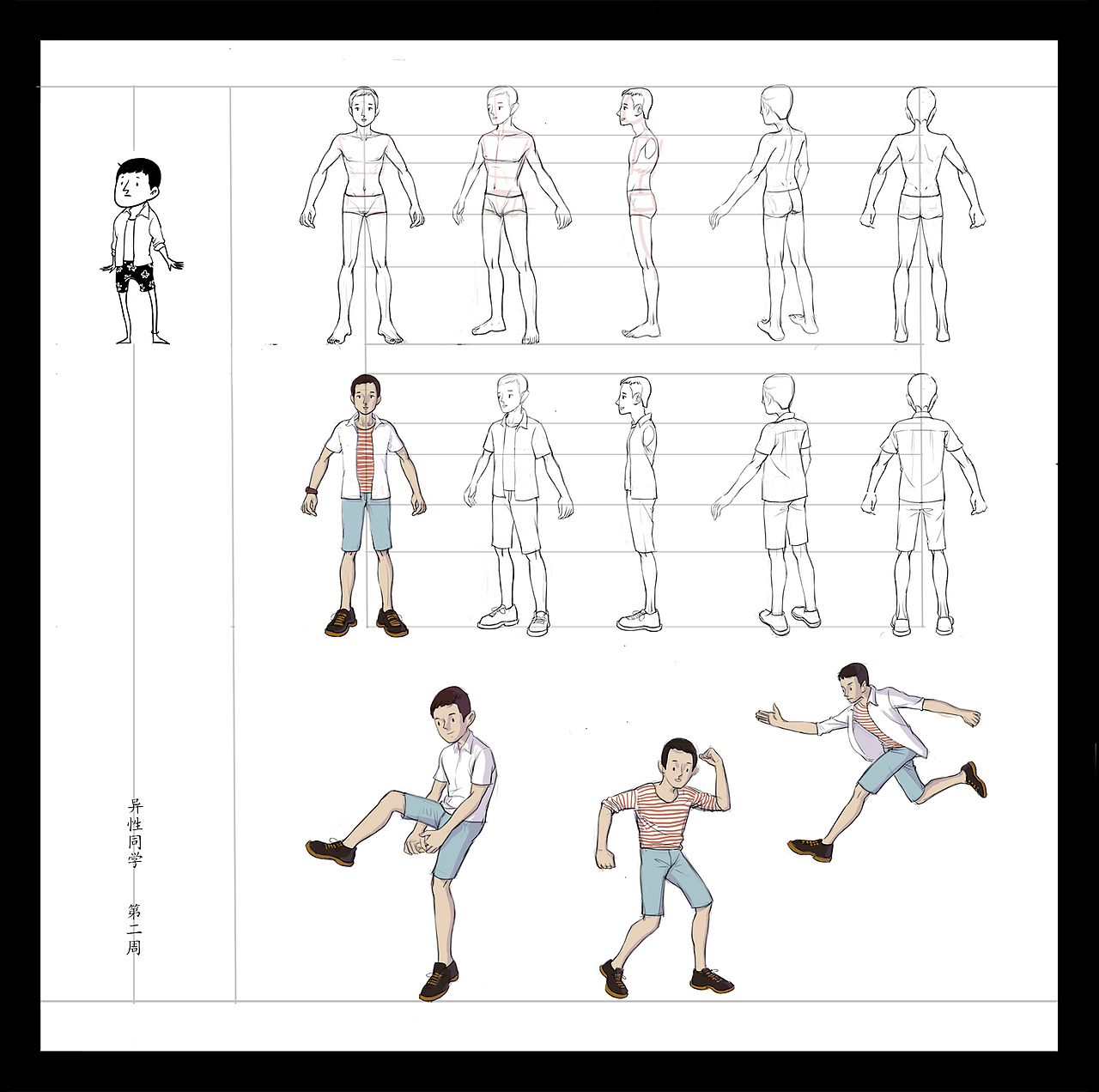 异性同学

第二周