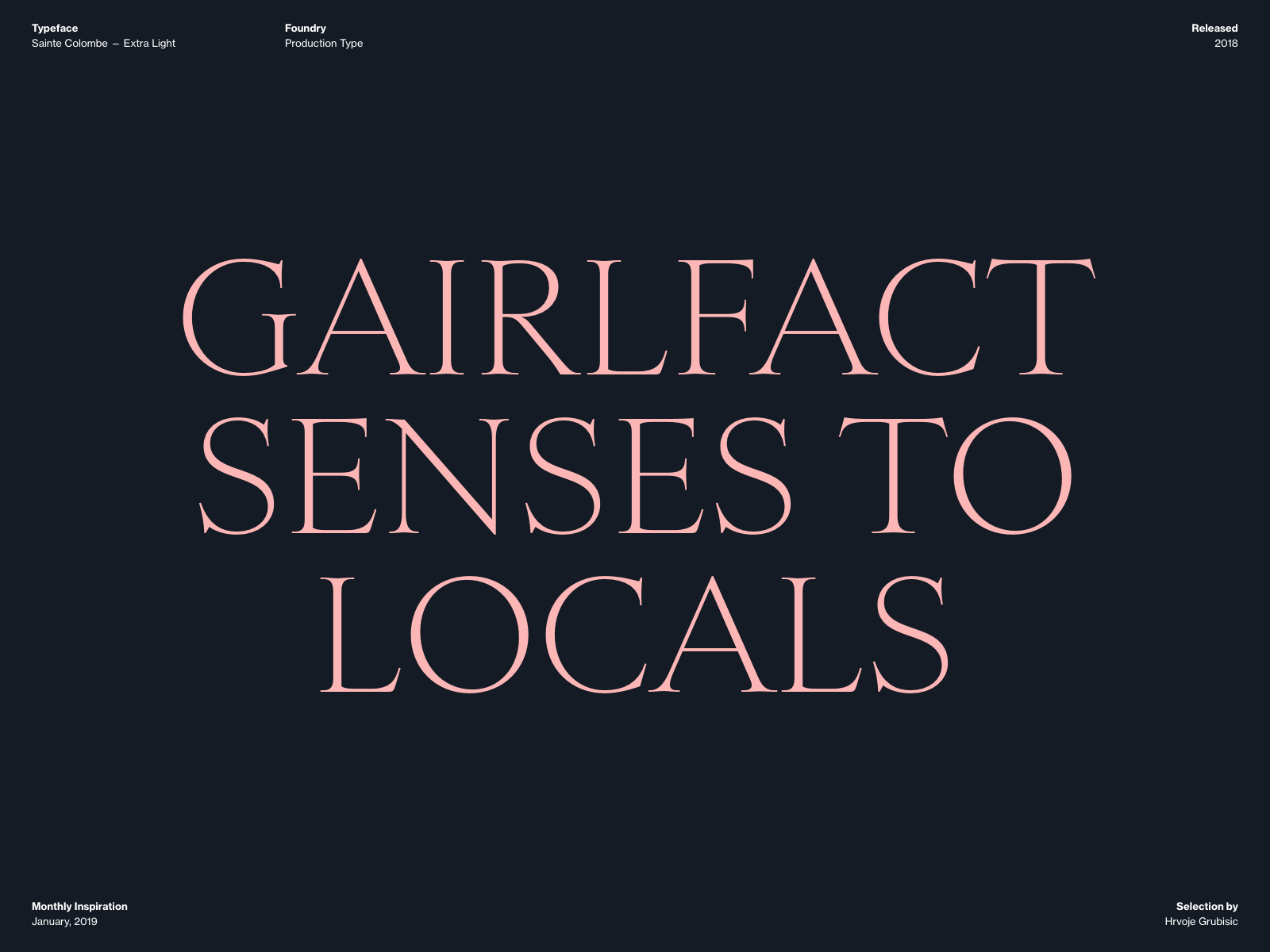 Typeface
Sainte Colombe – Extra Light

Foundry
Production Type

Released
2018

GAIRLFACT
SENSES TO
LOCALS

Monthly Inspiration
January, 2019

Selection by
Hrvoje Grubisic