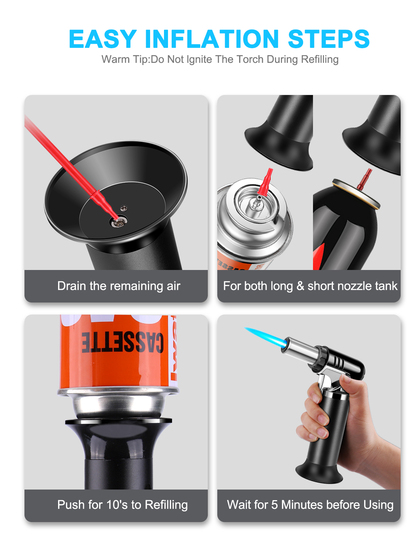 EASY INFLATION STEPS
Warm Tip:Do Not Ignite The Torch During Refilling

Drain the remaining air

For both long & short nozzle tank

CASSETTE

Push for 10's to Refilling

Wait for 5 Minutes before Using