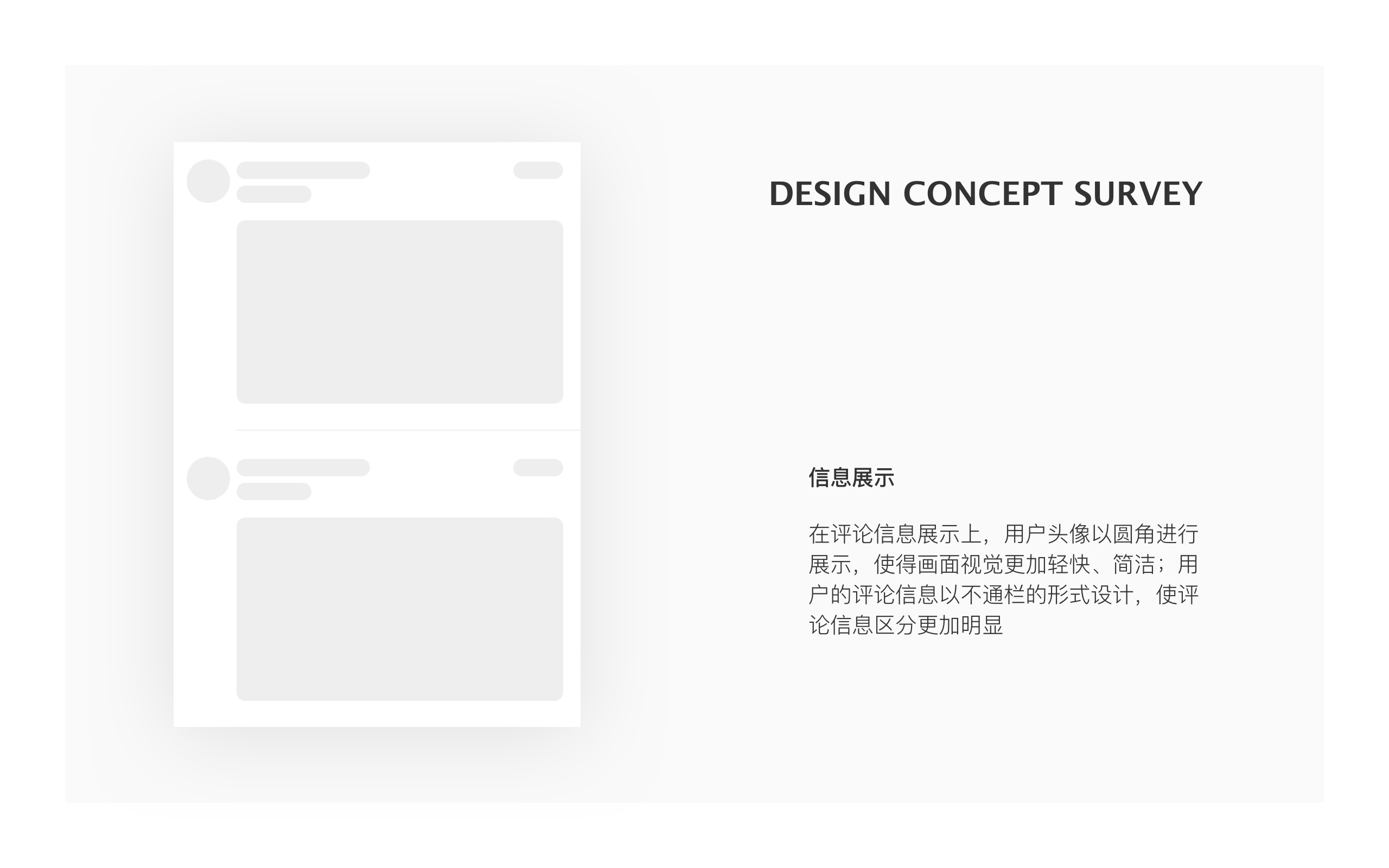 DESIGN CONCEPT SURVEY

信息展示

在评论信息展示上，用户头像以圆角进行展示，使得画面视觉更加轻快、简洁；用户的评论信息以不通栏的形式设计，使评论信息区分更加明显