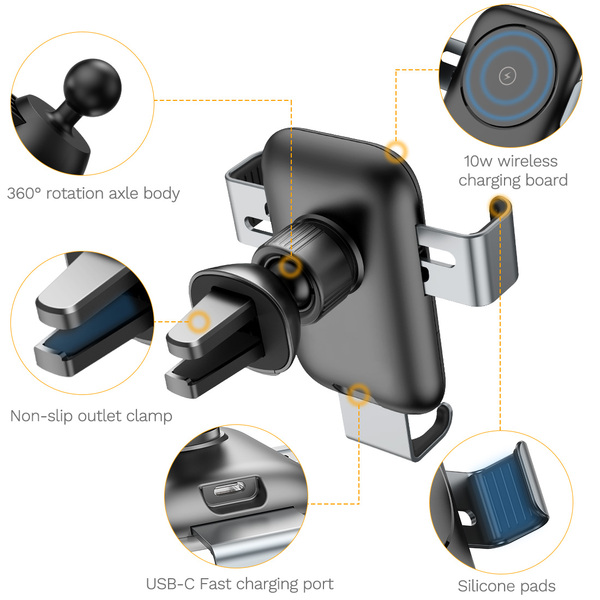 360° rotation axle body

10w wireless charging board

Non-slip outlet clamp

USB-C Fast charging port

Silicone pads