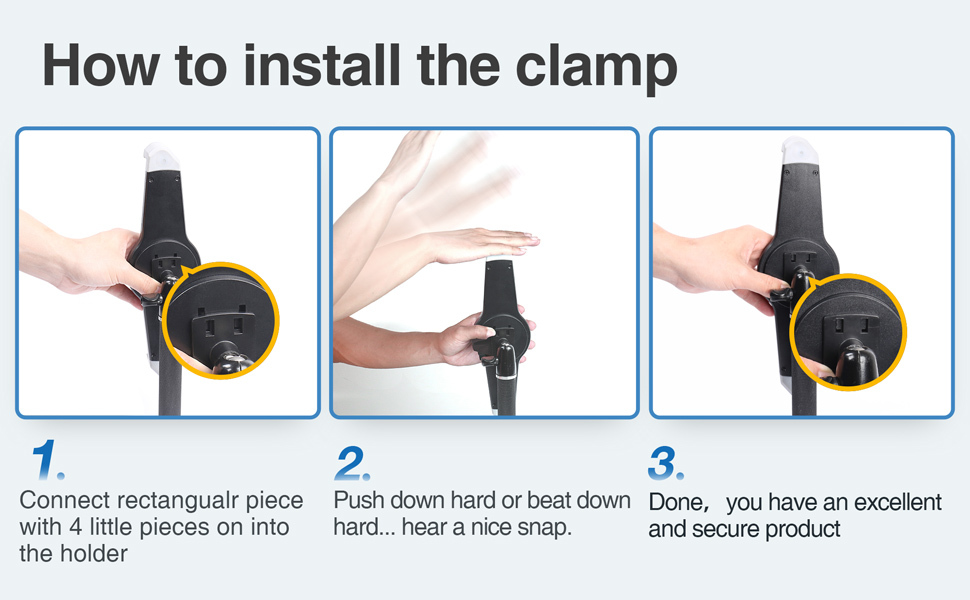 How to install the clamp

1.
Connect rectangualr piece with 4 little pieces on into the holder

2.
Push down hard or beat down hard... hear a nice snap.

3.
Done， you have an excellent and secure product