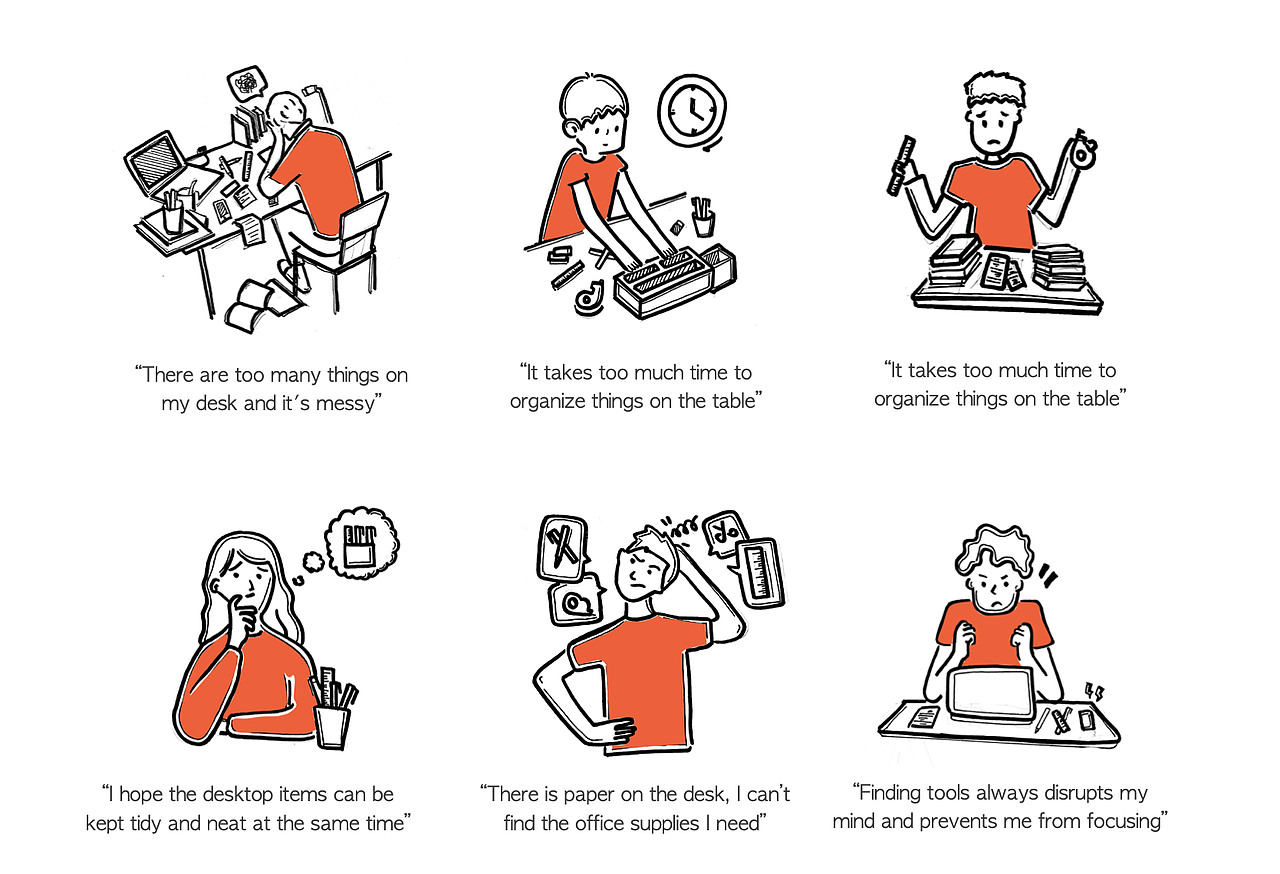 “There are too many things on my desk and it’s messy”

“It takes too much time to organize things on the table”

“It takes too much time to organize things on the table”

“I hope the desktop items can be kept tidy and neat at the same time”

“There is paper on the desk, I can’t find the office supplies I need”

“Finding tools always disrupts my mind and prevents me from focusing”