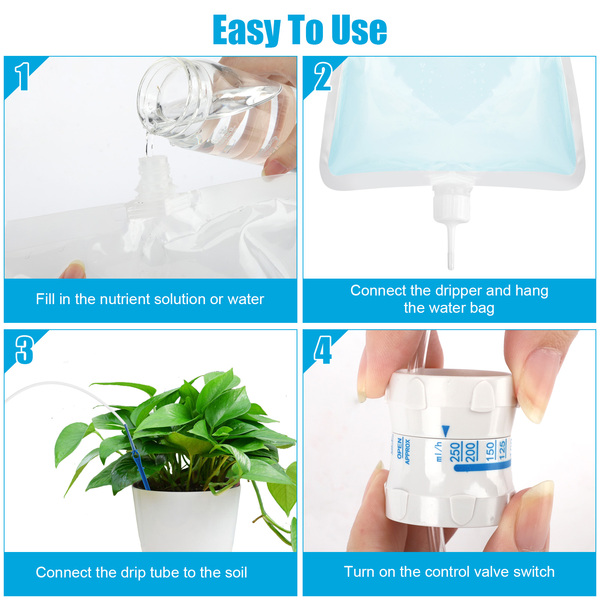 Easy To Use

1

Fill in the nutrient solution or water

2

Connect the dripper and hang the water bag

3

Connect the drip tube to the soil

4

OPEN APPROX ml/h 250 200 150 125

Turn on the control valve switch