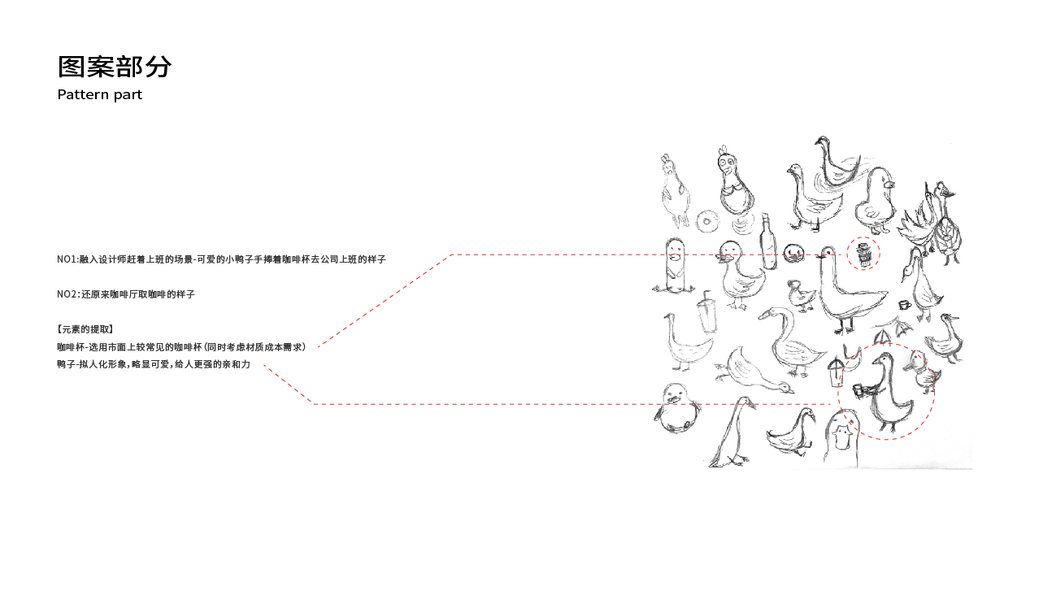 图案部分
Pattern part

NO1:融入设计师赶着上班的场景-可爱的小鸭子手捧着咖啡杯去公司上班的样子

NO2:还原来咖啡厅取咖啡的样子

【元素的提取】
咖啡杯-选用市面上较常见的咖啡杯(同时考虑材质成本需求)
鸭子-拟人化形象,略显可爱,给人更强的亲和力