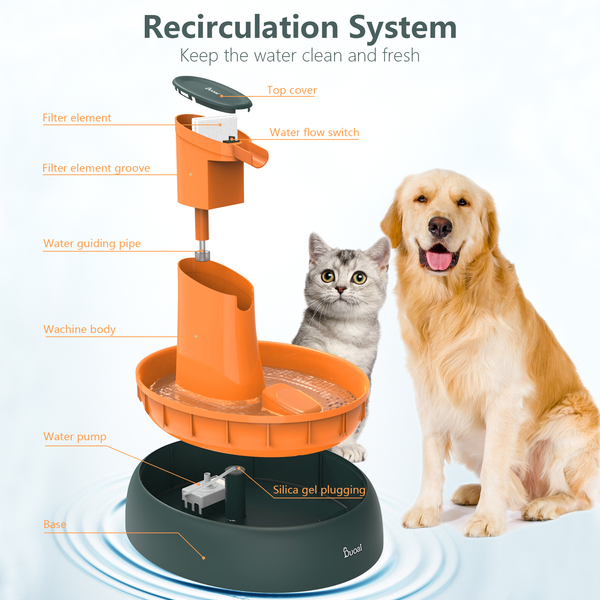 Recirculation System
Keep the water clean and fresh

Top cover

Filter element

Water flow switch

Filter element groove

Water guiding pipe

Wachine body

Water pump

Silica gel plugging

Base

Duoai