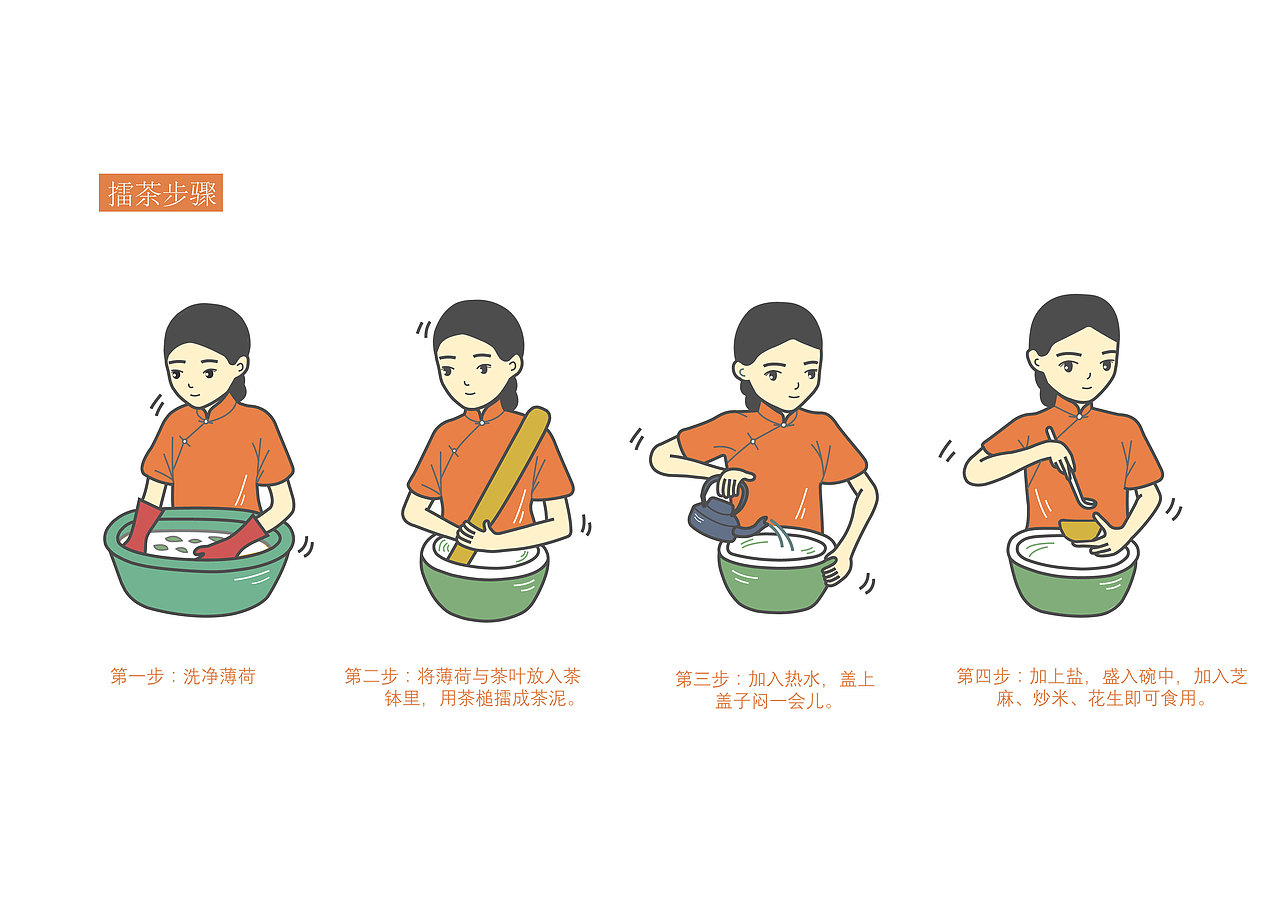 擂茶步骤

第一步：洗净薄荷

第二步：将薄荷与茶叶放入茶钵里，用茶槌擂成茶泥。

第三步：加入热水，盖上盖子闷一会儿。

第四步：加上盐，盛入碗中，加入芝麻、炒米、花生即可食用。