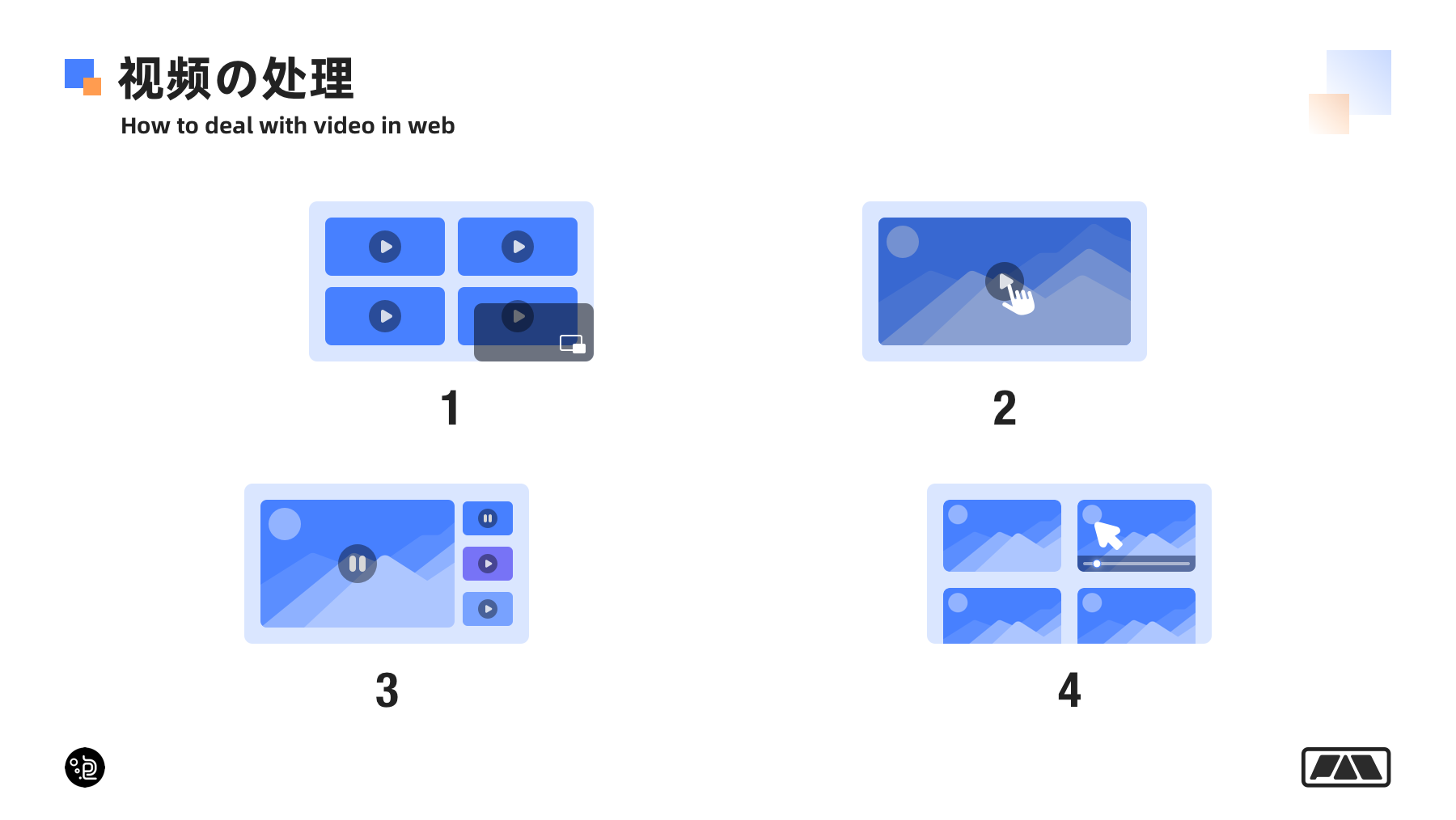 视频の处理
How to deal with video in web

1

2

3

4