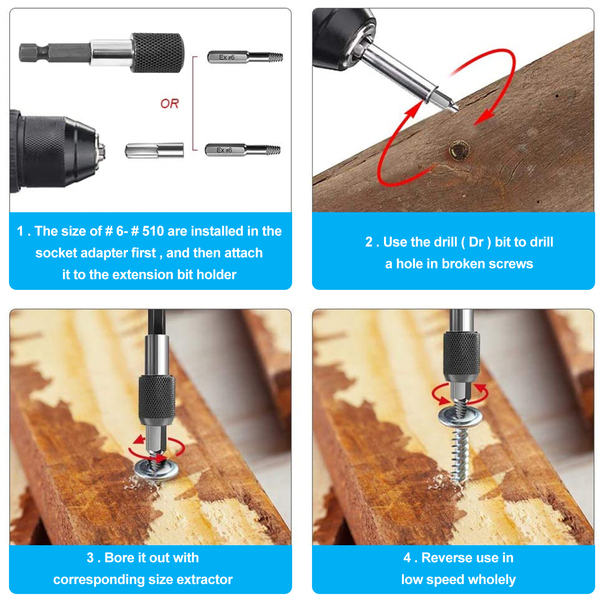 Ex #6

OR

Ex #6

1 . The size of # 6- # 510 are installed in the socket adapter first , and then attach it to the extension bit holder

2 . Use the drill ( Dr ) bit to drill a hole in broken screws

3 . Bore it out with corresponding size extractor

4 . Reverse use in low speed wholely