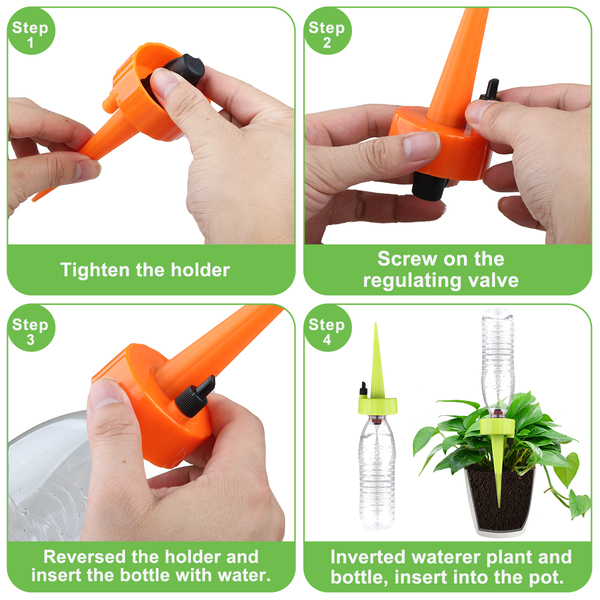 Step 1

Tighten the holder

Step 2

Screw on the regulating valve

Step 3

Reversed the holder and insert the bottle with water.

Step 4

Inverted waterer plant and bottle, insert into the pot.