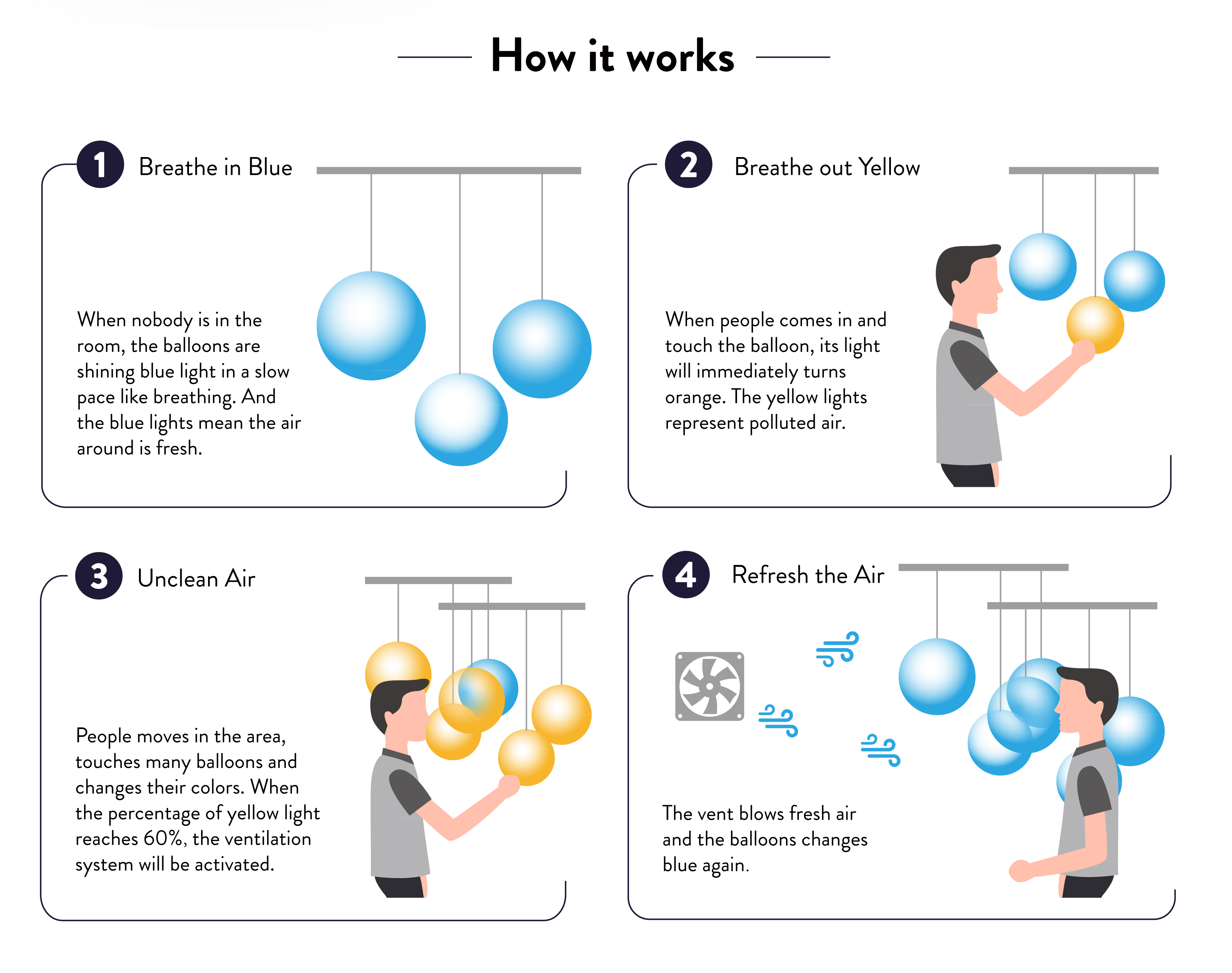 How it works

1 Breathe in Blue

When nobody is in the room, the balloons are shining blue light in a slow pace like breathing. And the blue lights mean the air around is fresh.

2 Breathe out Yellow

When people comes in and touch the balloon, its light will immediately turns orange. The yellow lights represent polluted air.

3 Unclean Air

People moves in the area, touches many balloons and changes their colors. When the percentage of yellow light reaches 60%, the ventilation system will be activated.

4 Refresh the Air

The vent blows fresh air and the balloons changes blue again.