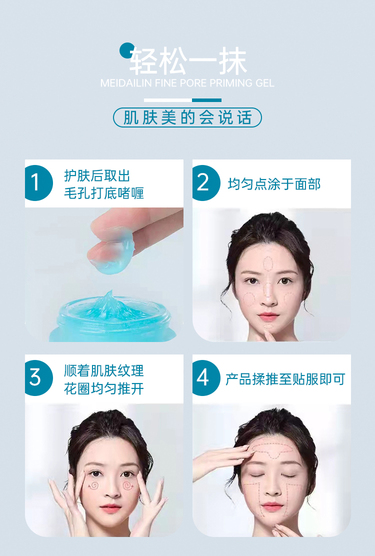 轻松一抹

MEIDAILIN FINE PORE PRIMING GEL

肌肤美的会说话

1 护肤后取出毛孔打底啫喱

2 均匀点涂于面部

3 顺着肌肤纹理花圈均匀推开

4 产品揉推至贴服即可