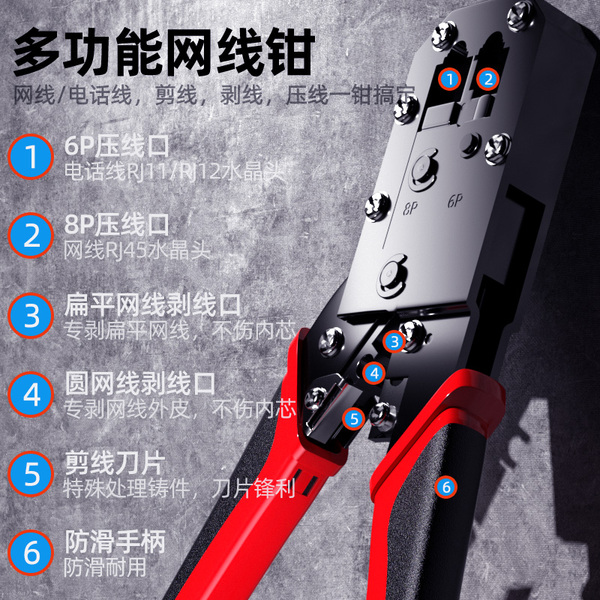 多功能网线钳
网线/电话线，剪线，剥线，压线一钳搞定

1 6P压线口
电话线RJ11/RJ12水晶头

2 8P压线口
网线RJ45水晶头

3 扁平网线剥线口
专剥扁平网线，不伤内芯

4 圆网线剥线口
专剥网线外皮，不伤内芯

5 剪线刀片
特殊处理铸件，刀片锋利

6 防滑手柄
防滑耐用

1 2
8P 6P
3
4
5
6