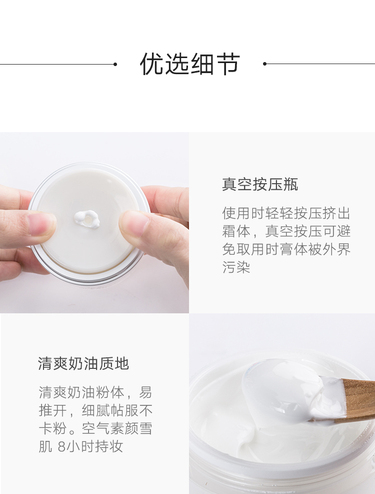 优选细节

真空按压瓶

使用时轻轻按压挤出霜体，真空按压可避免取用时膏体被外界污染

清爽奶油质地

清爽奶油粉体，易推开，细腻帖服不卡粉。空气素颜雪肌 8小时持妆