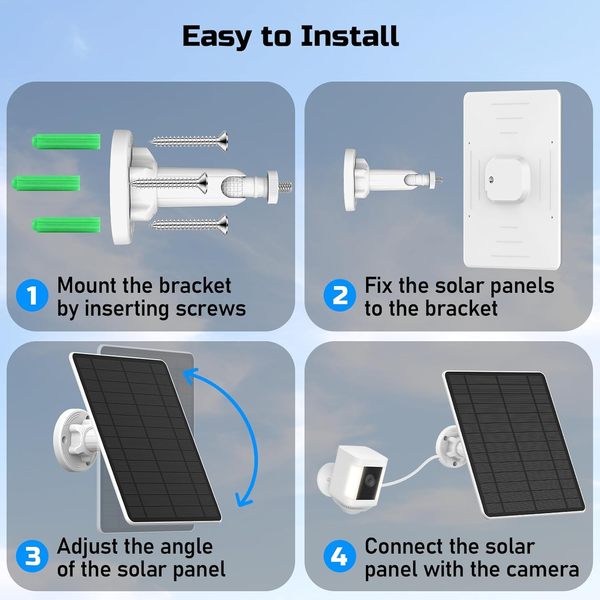 Easy to Install

1 Mount the bracket by inserting screws

2 Fix the solar panels to the bracket

3 Adjust the angle of the solar panel

4 Connect the solar panel with the camera