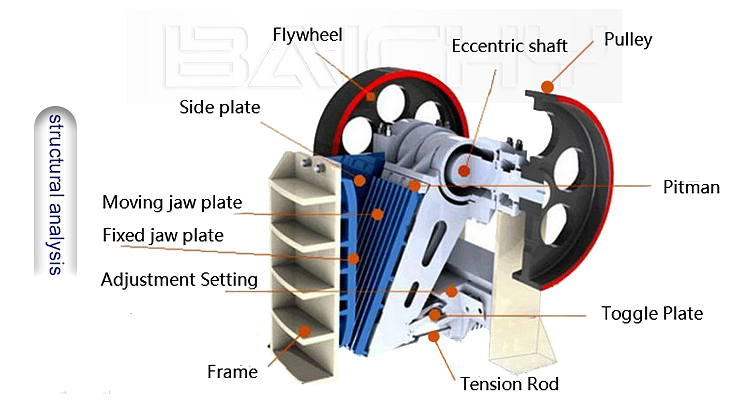 BAICHY

structural analysis

Flywheel

Eccentric shaft

Pulley

Side plate

Pitman

Moving jaw plate

Fixed jaw plate

Adjustment Setting

Toggle Plate

Frame

Tension Rod