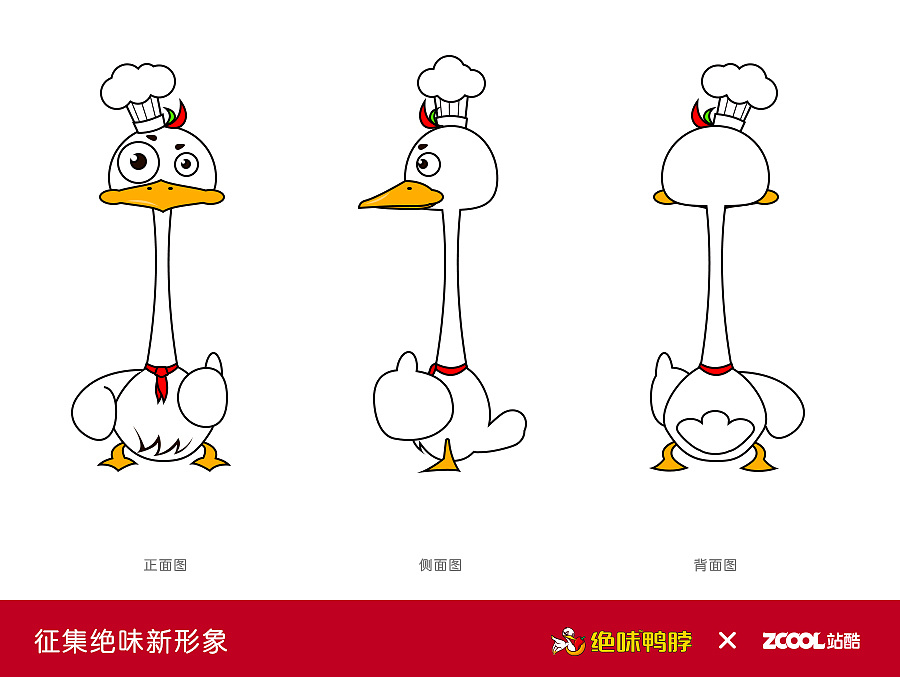 正面图

侧面图

背面图

征集绝味新形象

绝味鸭脖 × ZCOOL站酷