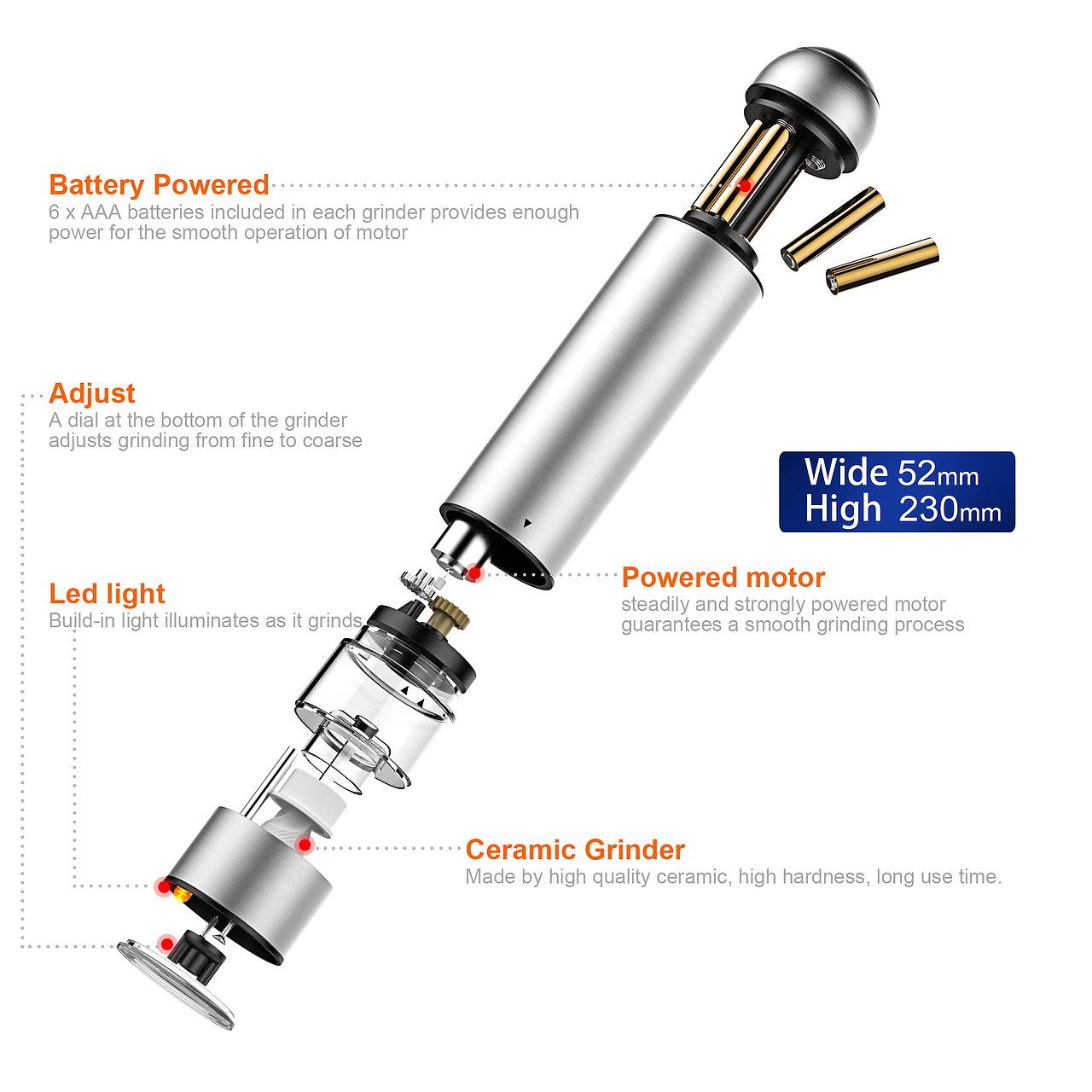 Battery Powered
6 x AAA batteries included in each grinder provides enough power for the smooth operation of motor

Adjust
A dial at the bottom of the grinder adjusts grinding from fine to coarse

Wide 52mm
High 230mm

Led light
Build-in light illuminates as it grinds

Powered motor
steadily and strongly powered motor guarantees a smooth grinding process

Ceramic Grinder
Made by high quality ceramic, high hardness, long use time.