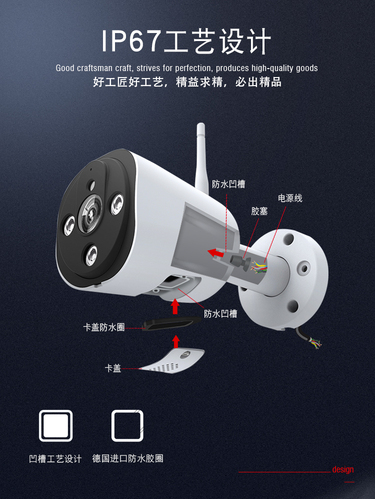 IP67工艺设计

Good craftsman craft, strives for perfection, produces high-quality goods

好工匠好工艺，精益求精，必出精品

防水凹槽

电源线

胶塞

防水凹槽

卡盖防水圈

卡盖

凹槽工艺设计

德国进口防水胶圈

design