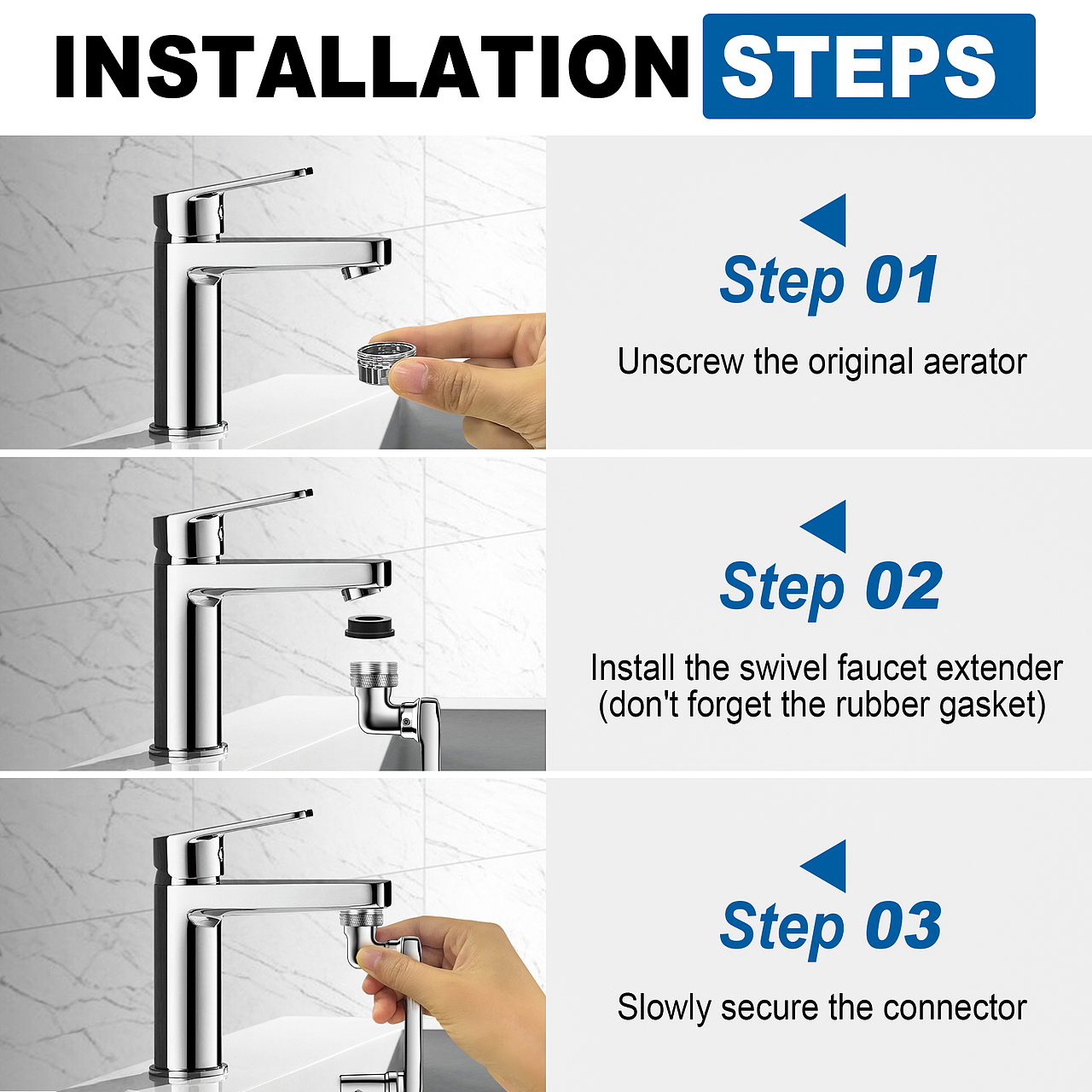 INSTALLATION STEPS

Step 01

Unscrew the original aerator

Step 02

Install the swivel faucet extender (don't forget the rubber gasket)

Step 03

Slowly secure the connector