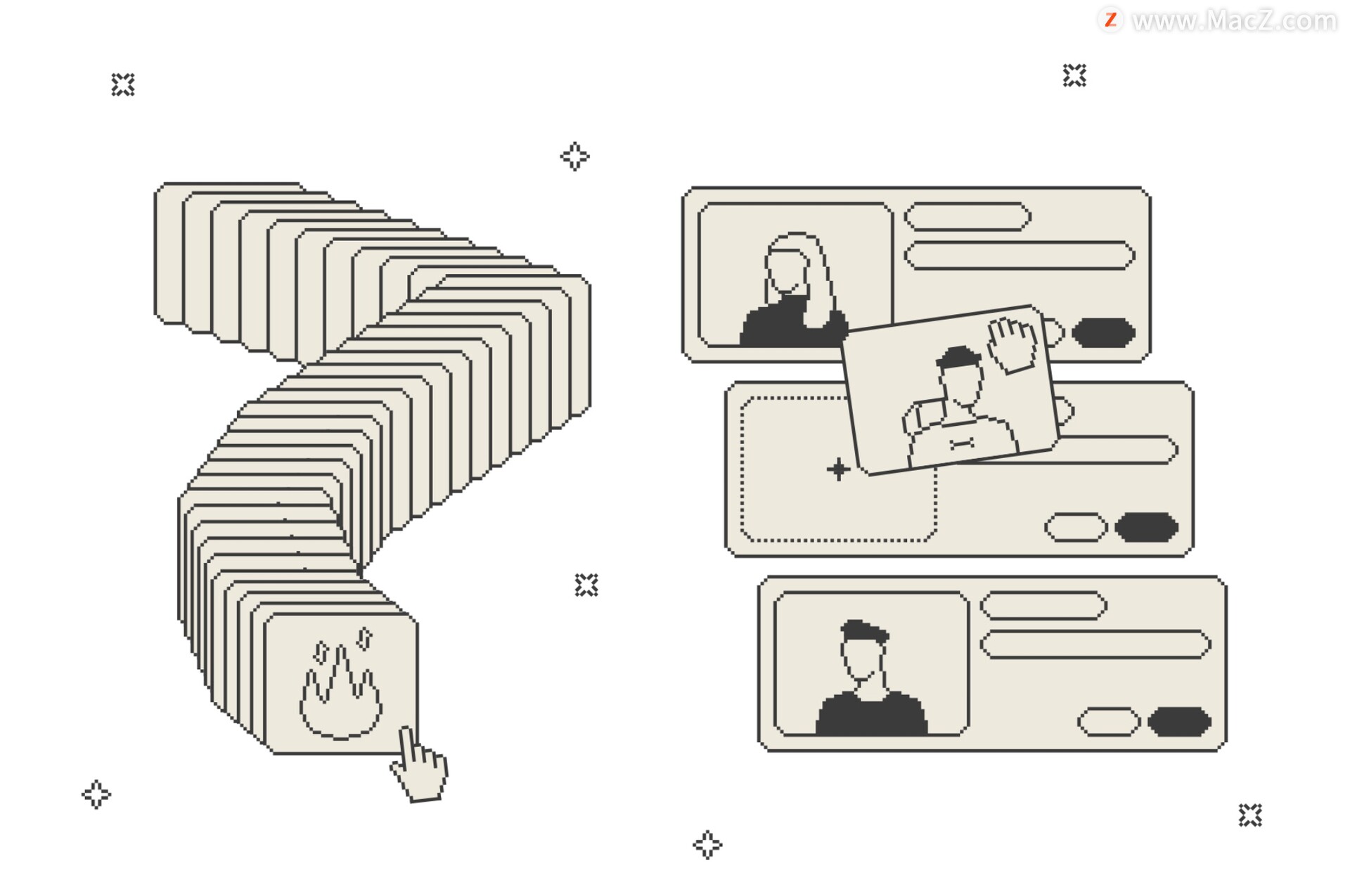 Z www.MacZ.com