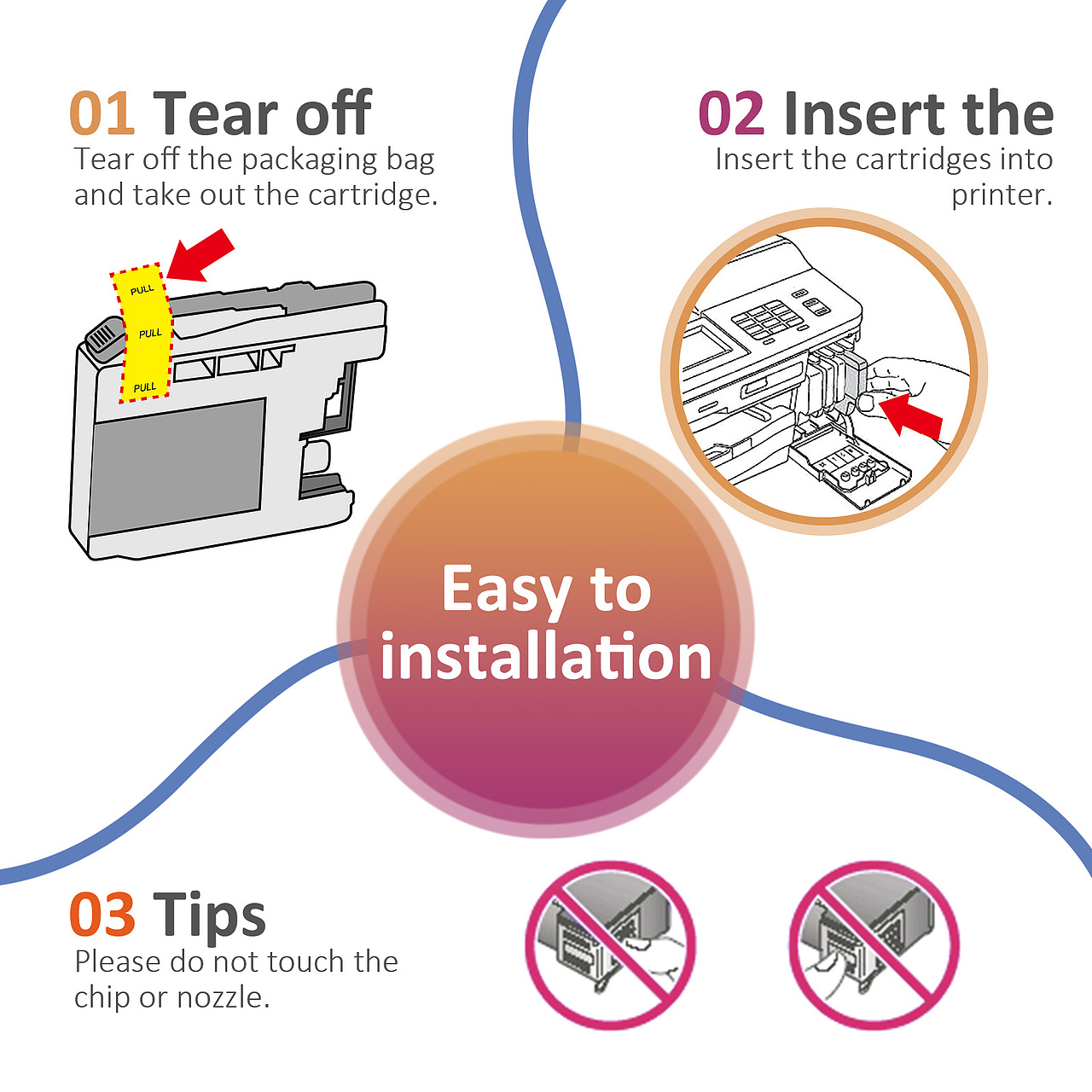 01 Tear off
Tear off the packaging bag and take out the cartridge.

PULL
PULL
PULL

02 Insert the
Insert the cartridges into printer.

Easy to installation

03 Tips
Please do not touch the chip or nozzle.