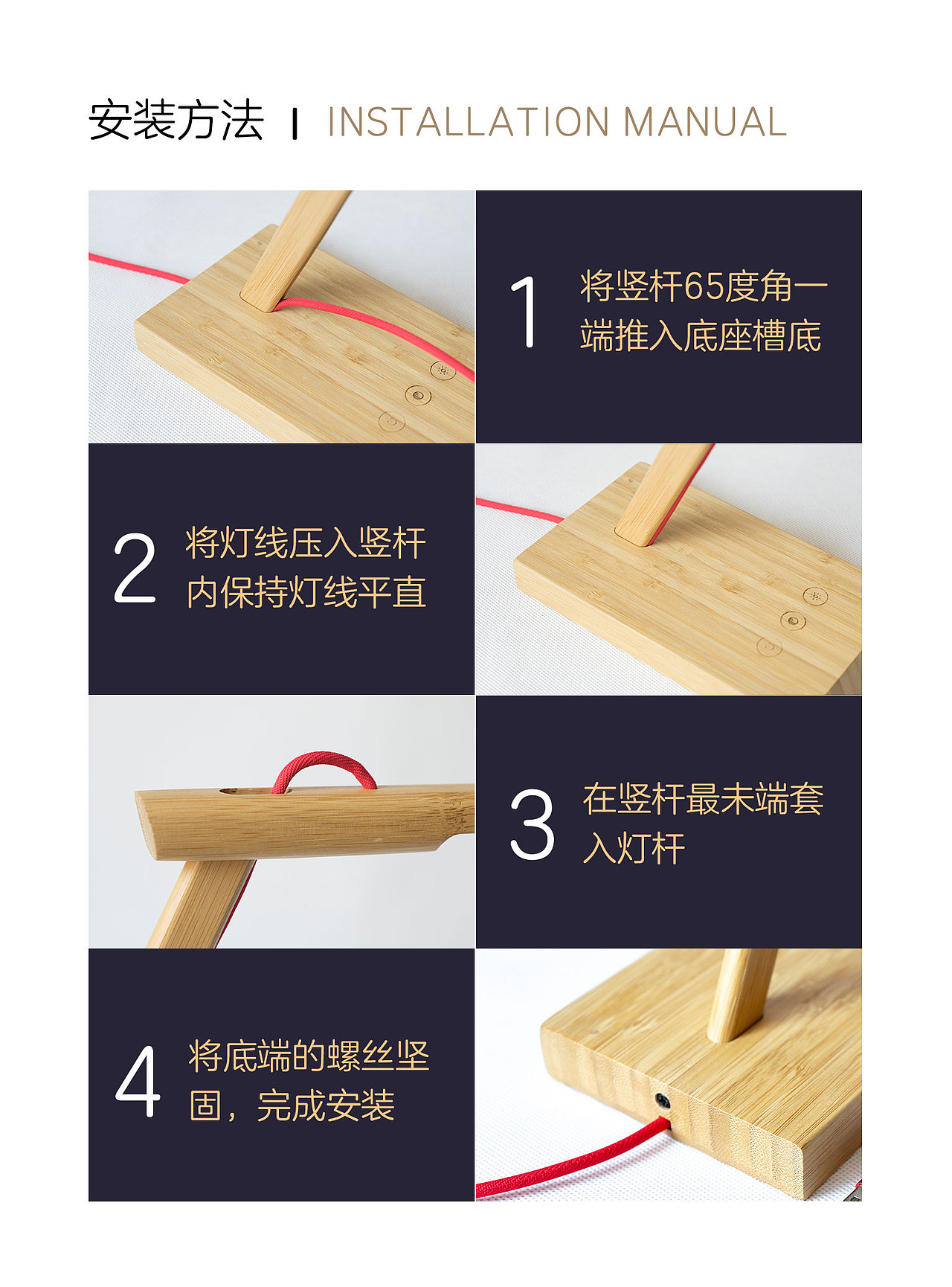 安装方法 | INSTALLATION MANUAL

1 将竖杆65度角一端推入底座槽底

2 将灯线压入竖杆内保持灯线平直

3 在竖杆最末端套入灯杆

4 将底端的螺丝坚固，完成安装