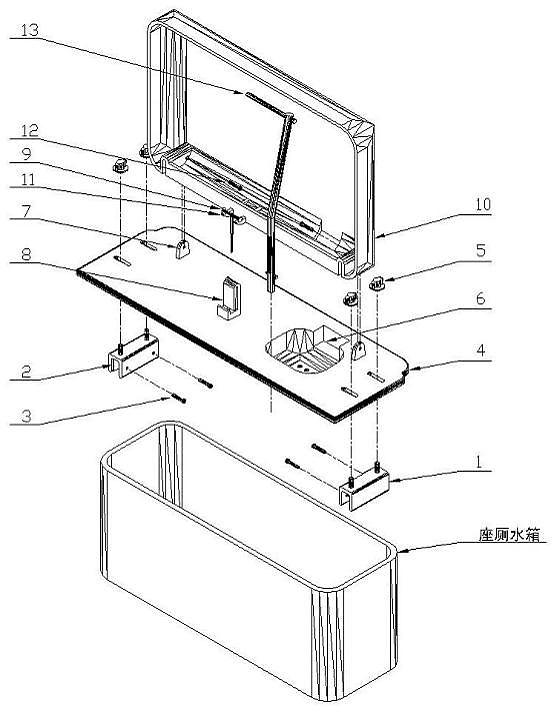 13
12
9
11
7
8
2
3
10
5
6
4
1
座厕水箱