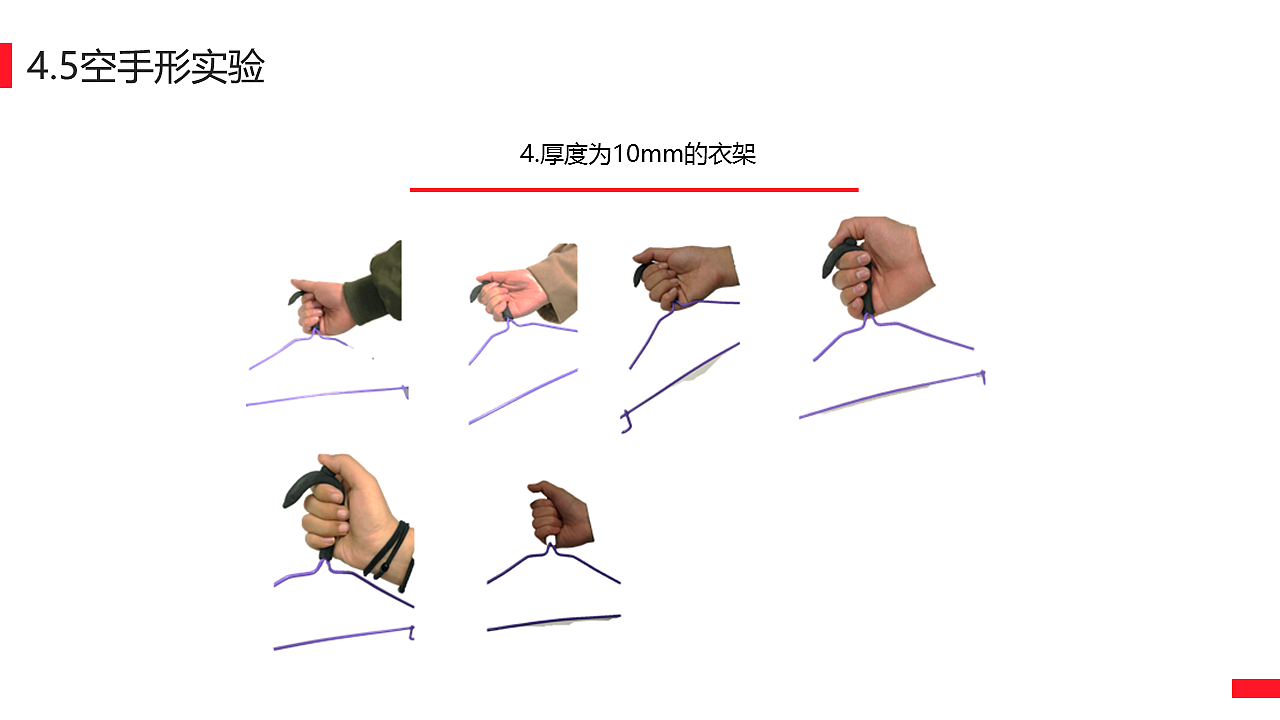 4.5空手形实验

4.厚度为10mm的衣架