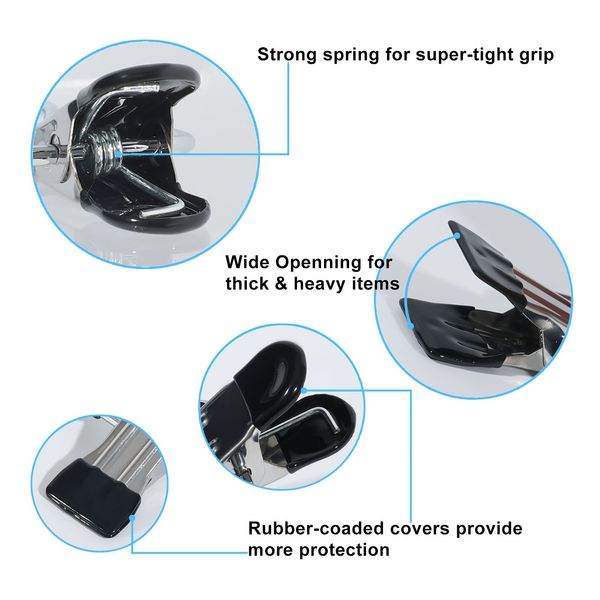 Strong spring for super-tight grip

Wide Openning for thick & heavy items

Rubber-coaded covers provide more protection