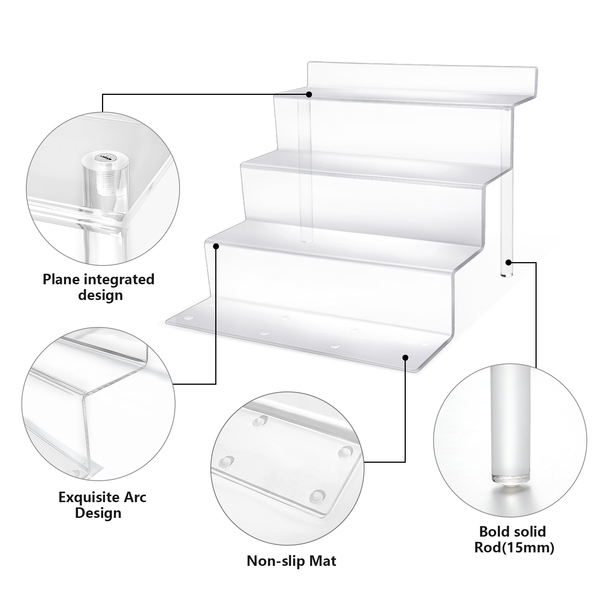 Plane integrated design

Exquisite Arc Design

Non-slip Mat

Bold solid Rod(15mm)